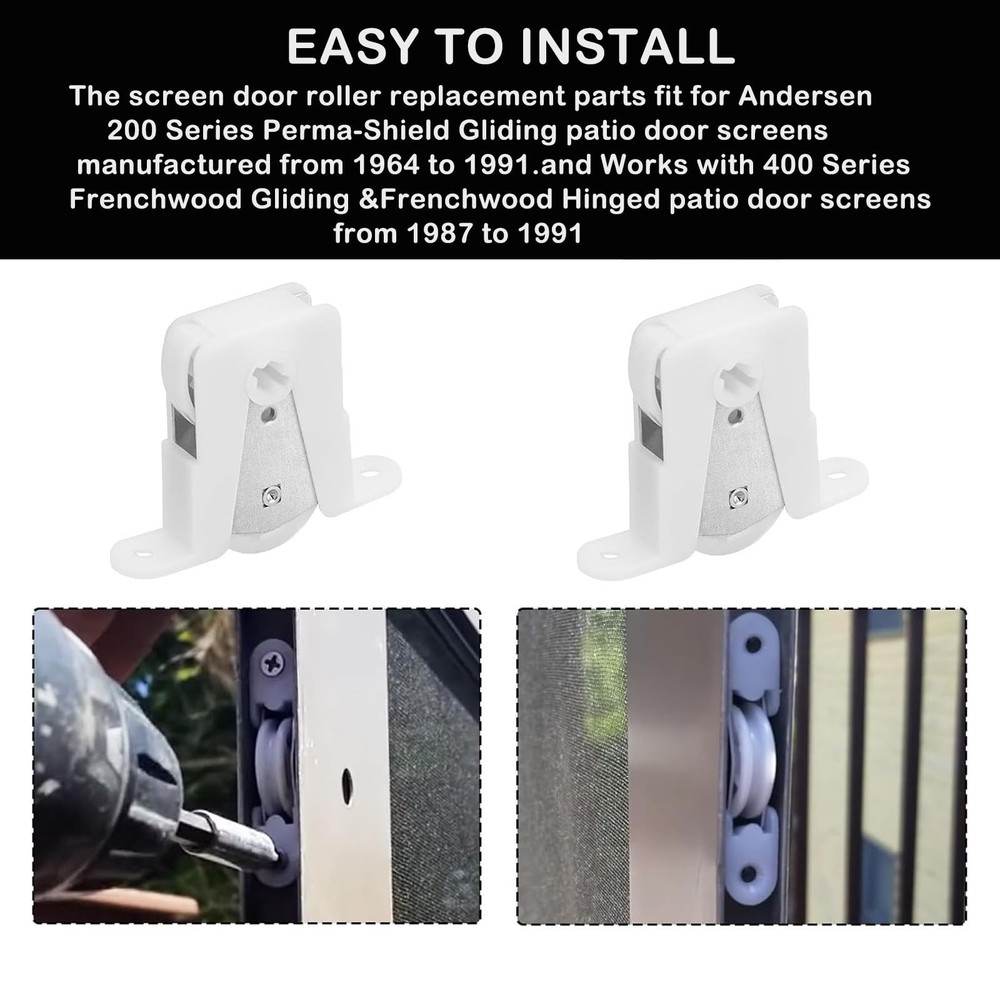 EASY TO INSTALL

The screen door roller replacement parts fit for Andersen 200 Series Perma-Shield Gliding patio door screens manufactured from 1964 to 1991.and Works with 400 Series Frenchwood Gliding &Frenchwood Hinged patio door screens from 1987 to 1991