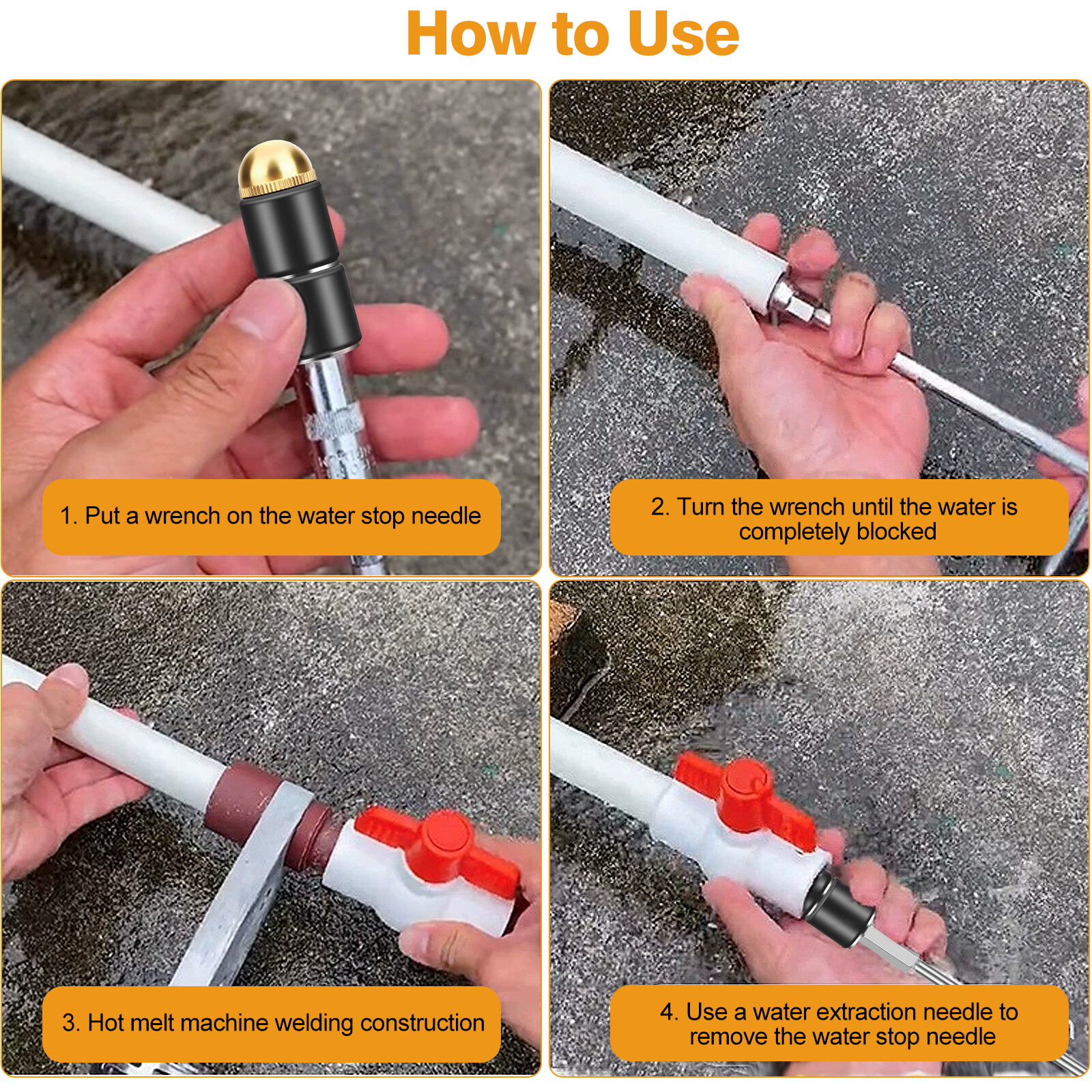 How to Use

1. Put a wrench on the water stop needle

2. Turn the wrench until the water is completely blocked

3. Hot melt machine welding construction

4. Use a water extraction needle to remove the water stop needle