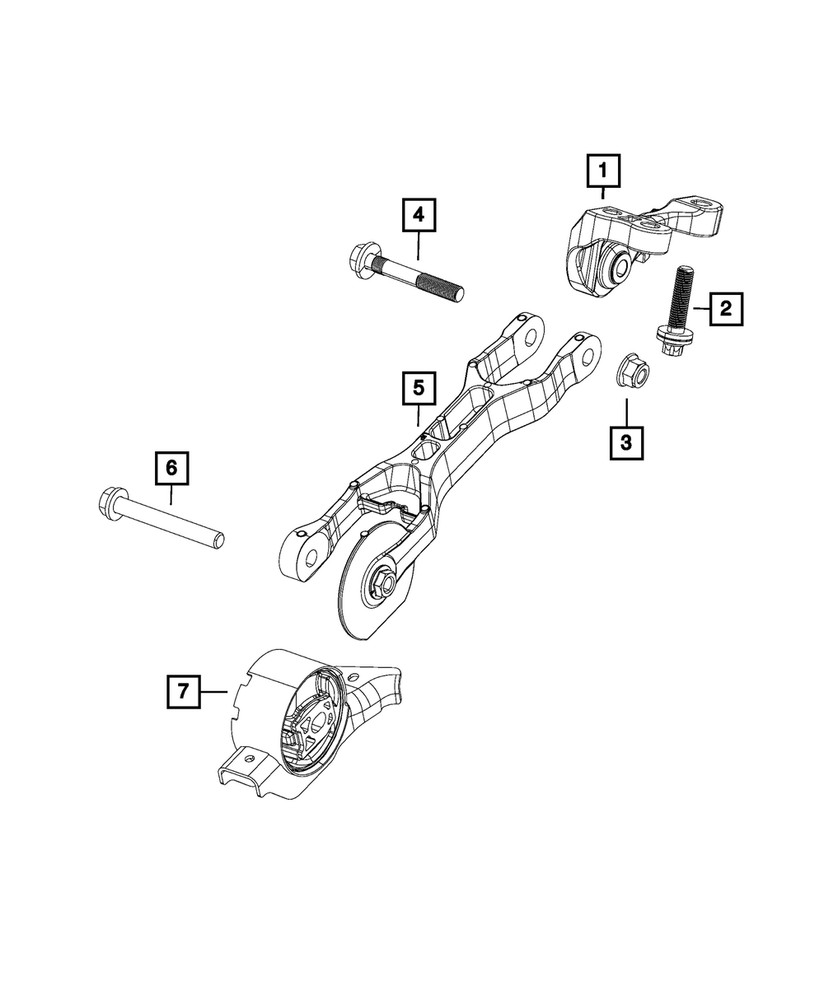 1
4
2
5
3
6
7