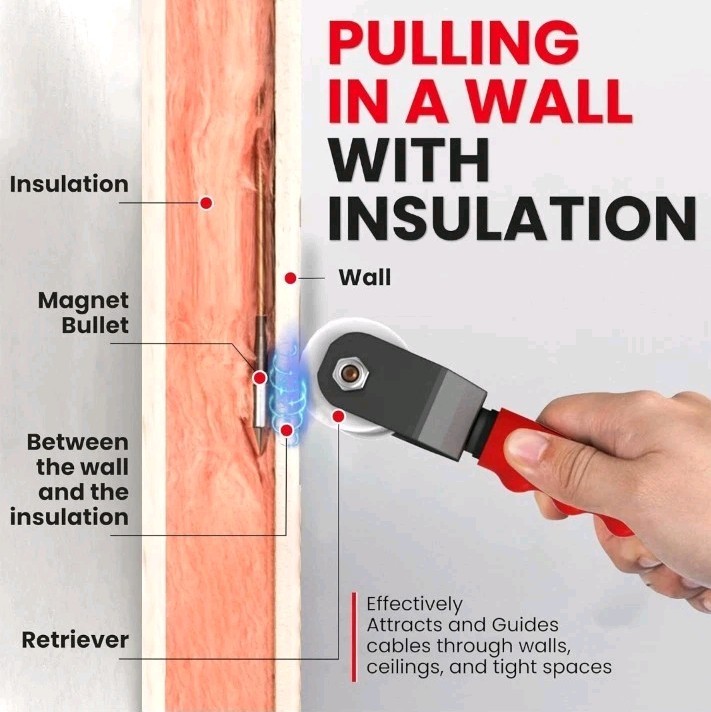 PULLING IN A WALL WITH INSULATION

Insulation

Wall

Magnet Bullet

Between the wall and the insulation

Retriever

Effectively Attracts and Guides cables through walls, ceilings, and tight spaces