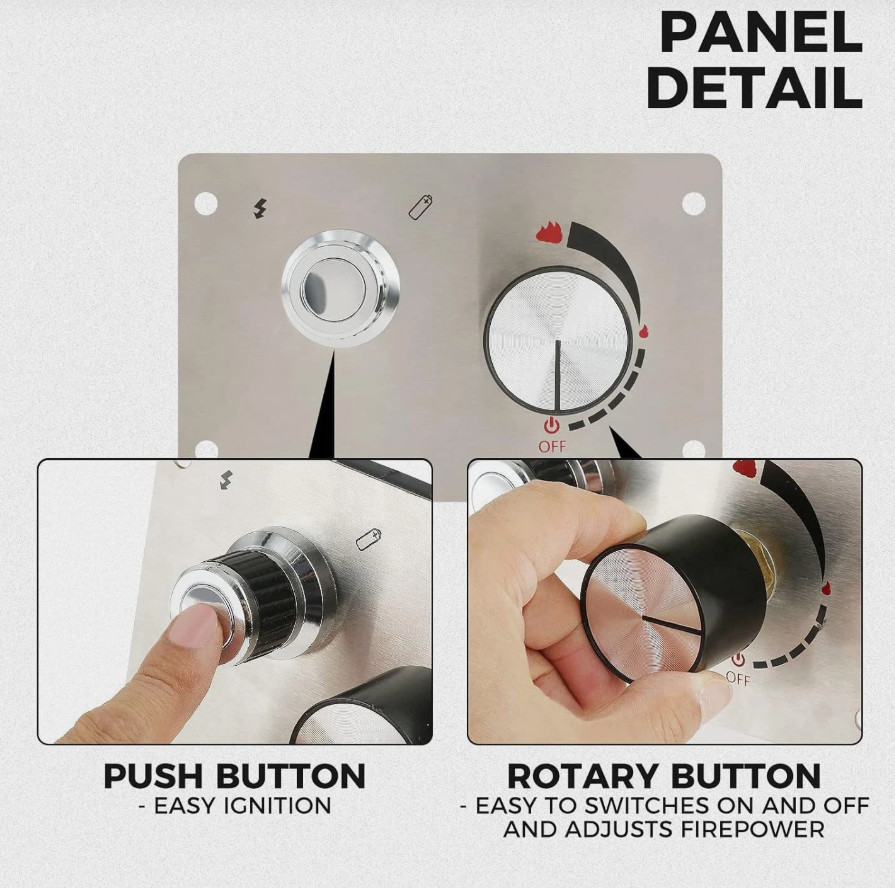 PANEL DETAIL

OFF

OFF

PUSH BUTTON
- EASY IGNITION

ROTARY BUTTON
- EASY TO SWITCHES ON AND OFF AND ADJUSTS FIREPOWER