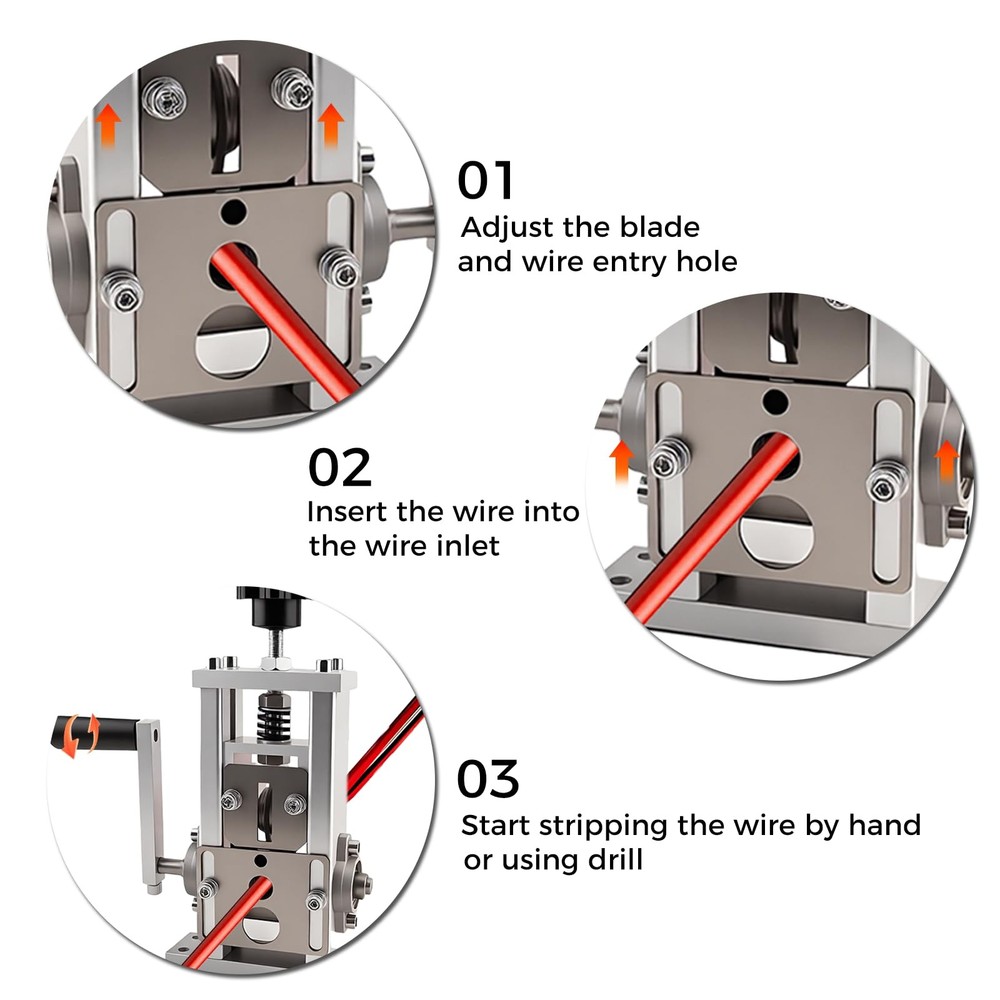 01
Adjust the blade and wire entry hole

02
Insert the wire into the wire inlet

03
Start stripping the wire by hand or using drill