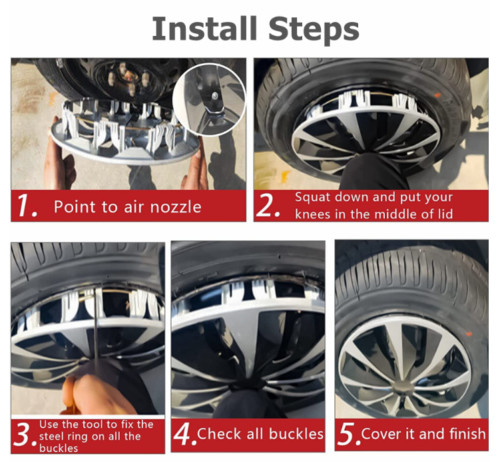 Install Steps

1. Point to air nozzle

2. Squat down and put your knees in the middle of lid

3. Use the tool to fix the steel ring on all the buckles

4. Check all buckles

5. Cover it and finish