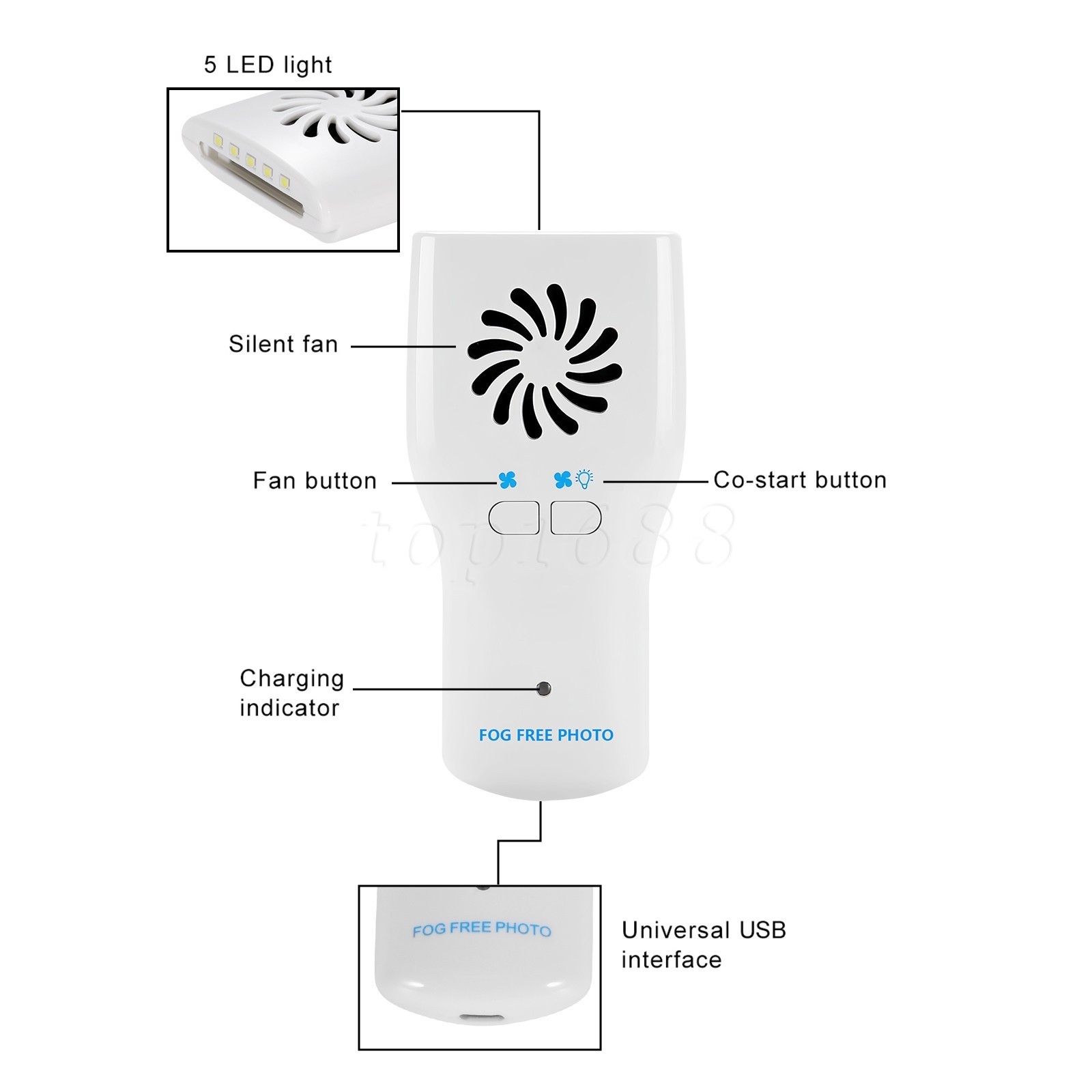 5 LED light

Silent fan

Fan button

Co-start button

top1688

Charging indicator

FOG FREE PHOTO

FOG FREE PHOTO

Universal USB interface