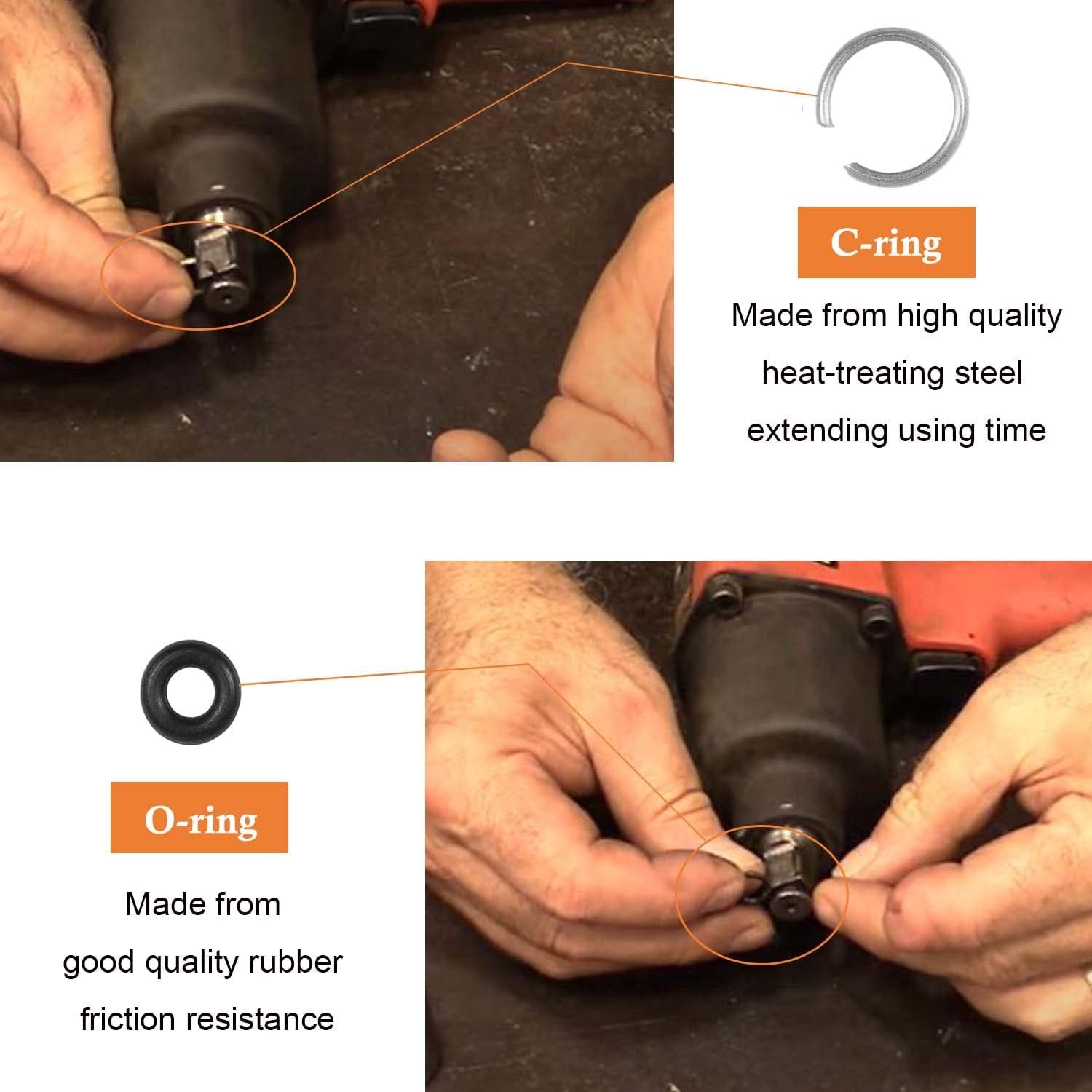 C-ring

Made from high quality heat-treating steel extending using time

O-ring

Made from good quality rubber friction resistance