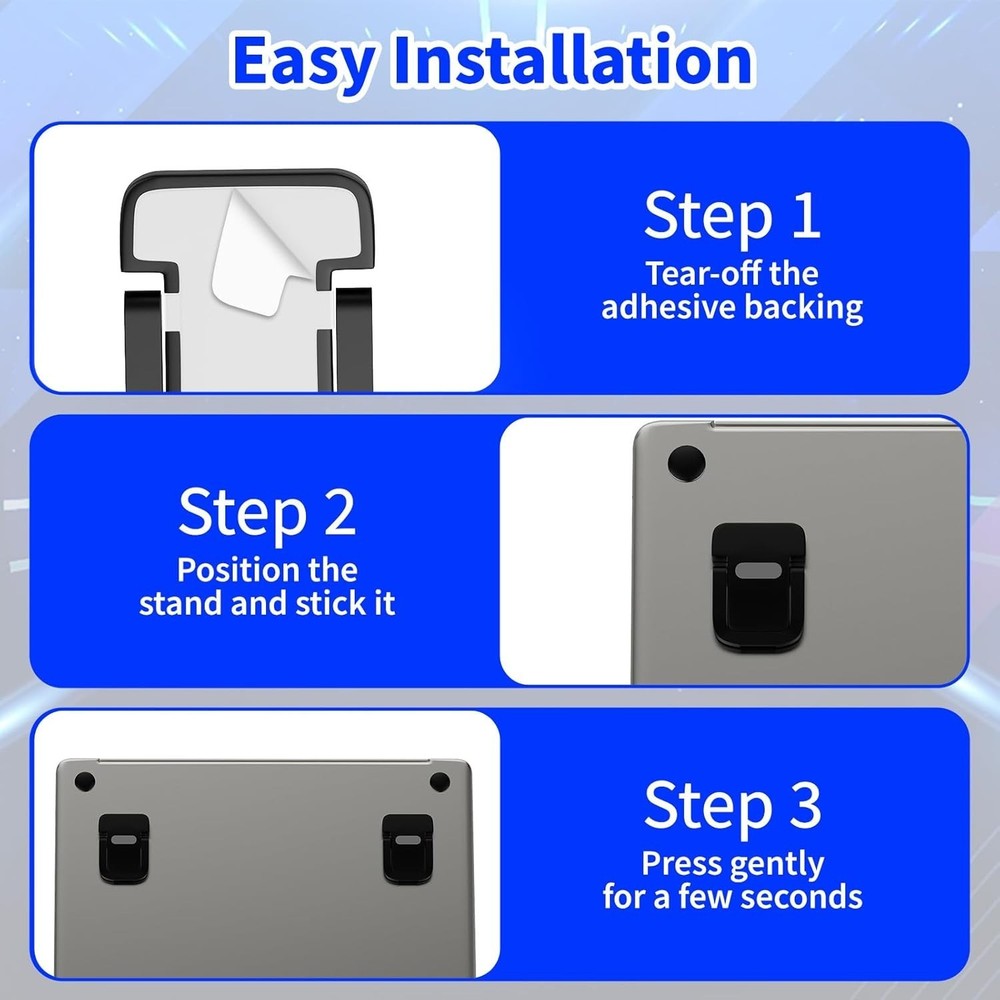 Easy Installation

Step 1
Tear-off the adhesive backing

Step 2
Position the stand and stick it

Step 3
Press gently for a few seconds