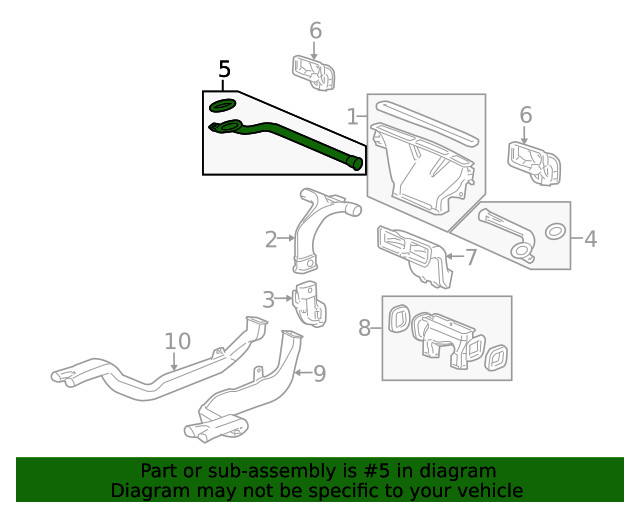 6
5
1
6
2
4
7
3
8
10
9

Part or sub-assembly is #5 in diagram
Diagram may not be specific to your vehicle