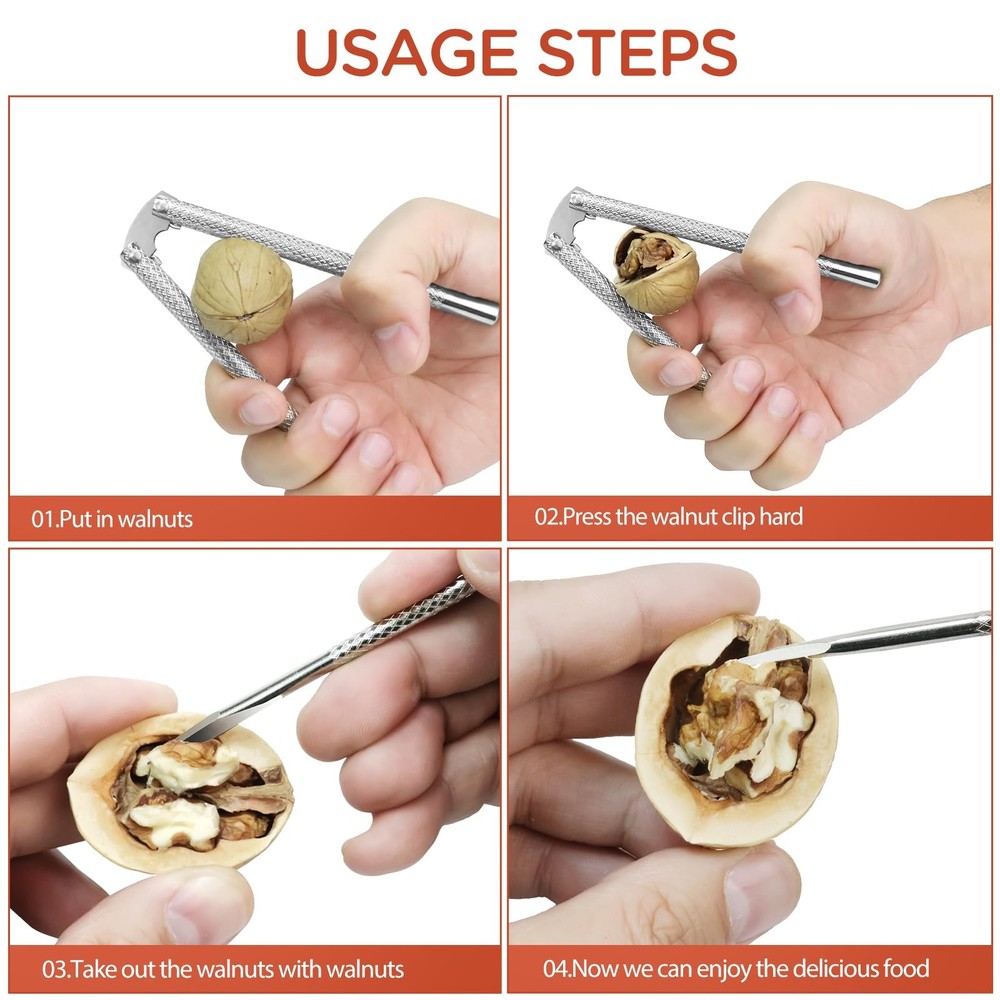 USAGE STEPS

01.Put in walnuts

02.Press the walnut clip hard

03.Take out the walnuts with walnuts

04.Now we can enjoy the delicious food