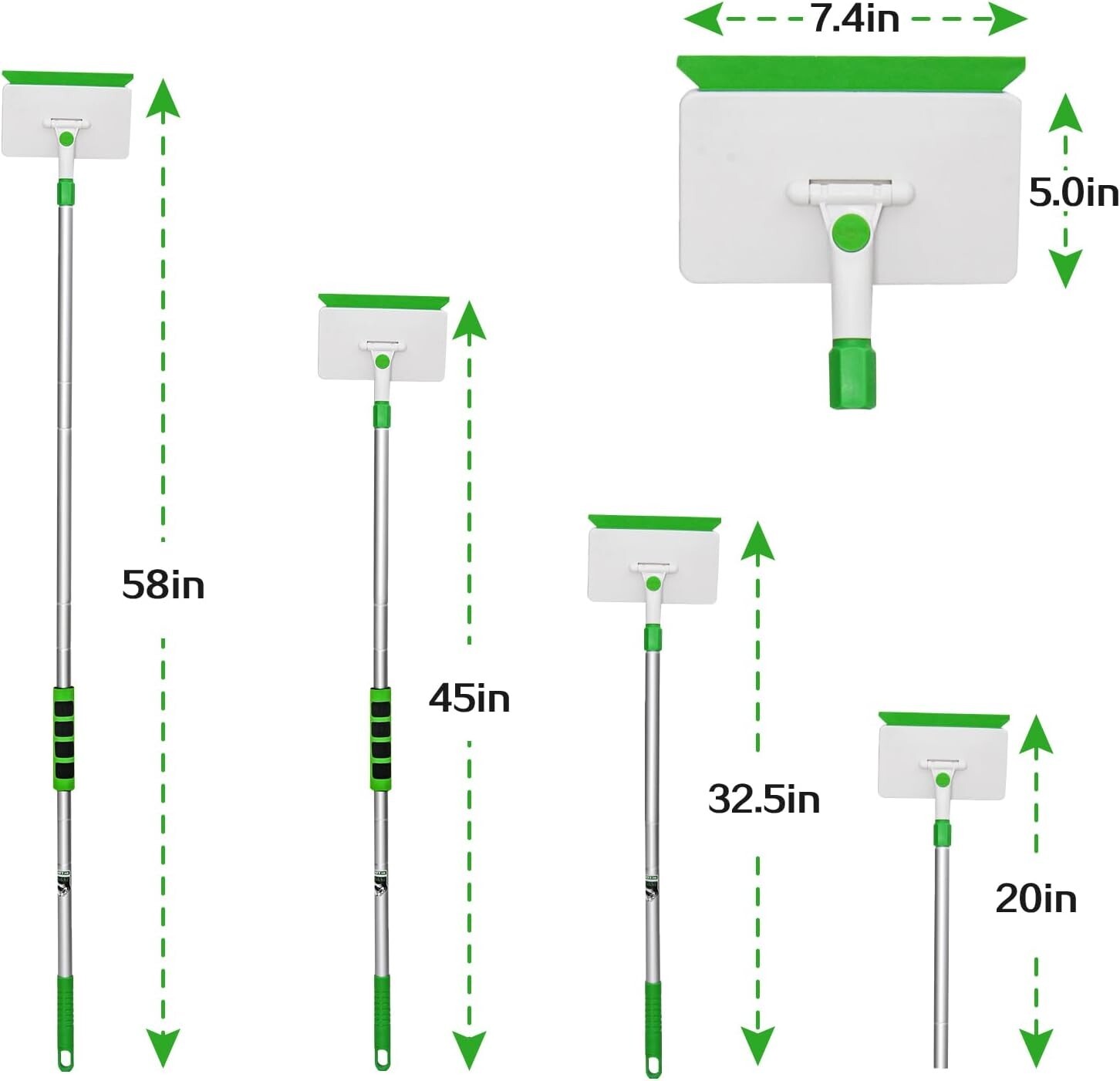 7.4in

5.0in

58in

45in

32.5in

20in