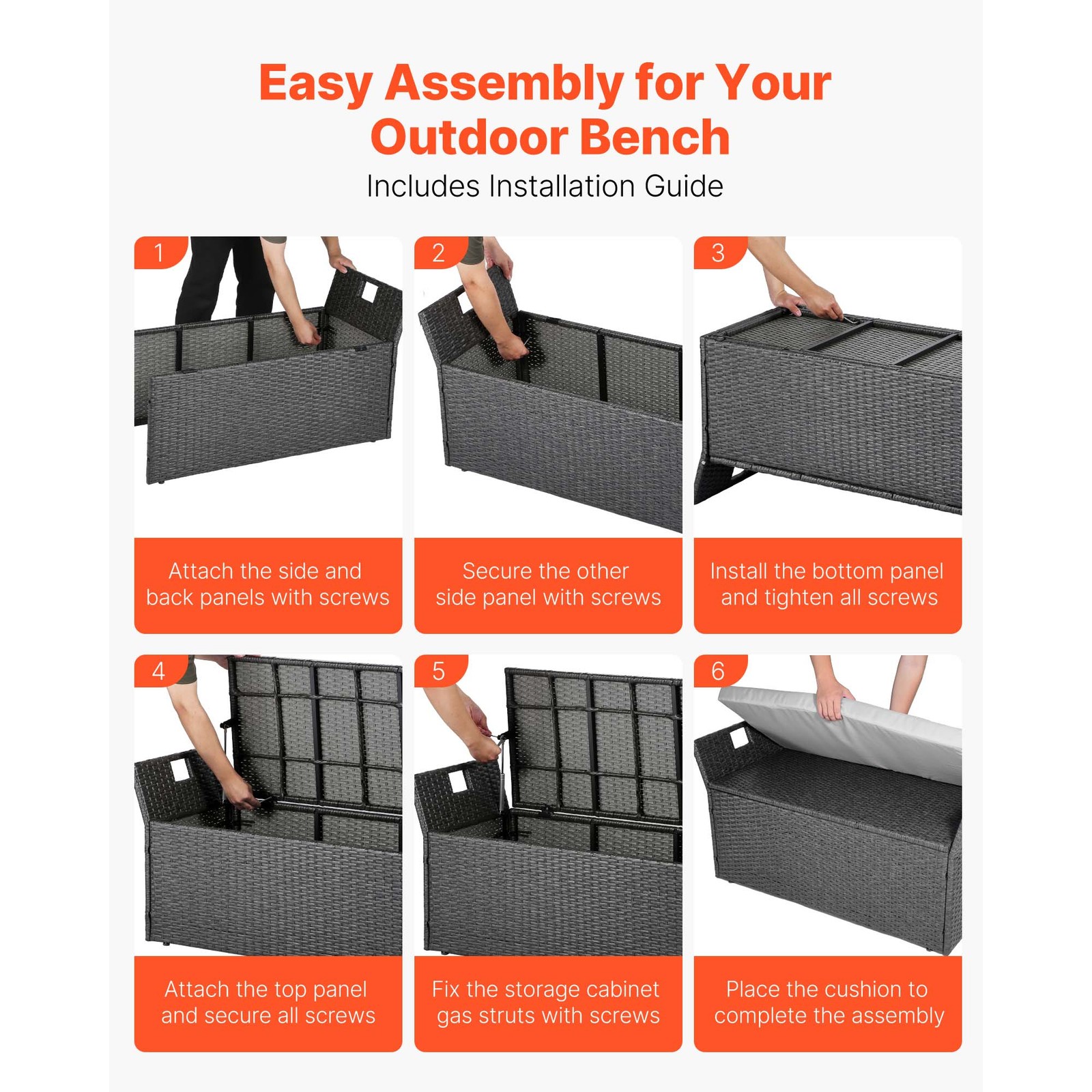 Easy Assembly for Your Outdoor Bench

Includes Installation Guide

1

Attach the side and back panels with screws

2

Secure the other side panel with screws

3

Install the bottom panel and tighten all screws

4

Attach the top panel and secure all screws

5

Fix the storage cabinet gas struts with screws

6

Place the cushion to complete the assembly