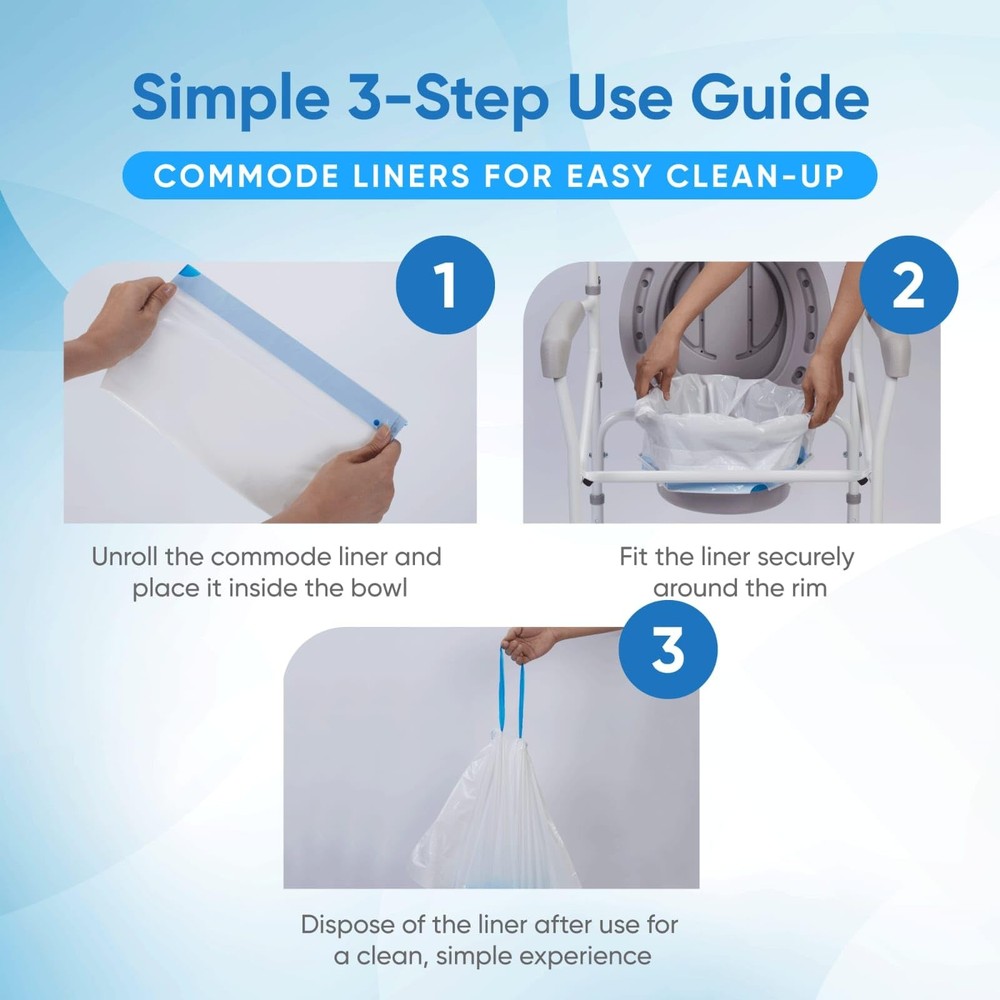 Simple 3-Step Use Guide

COMMODE LINERS FOR EASY CLEAN-UP

1

Unroll the commode liner and place it inside the bowl

2

Fit the liner securely around the rim

3

Dispose of the liner after use for a clean, simple experience