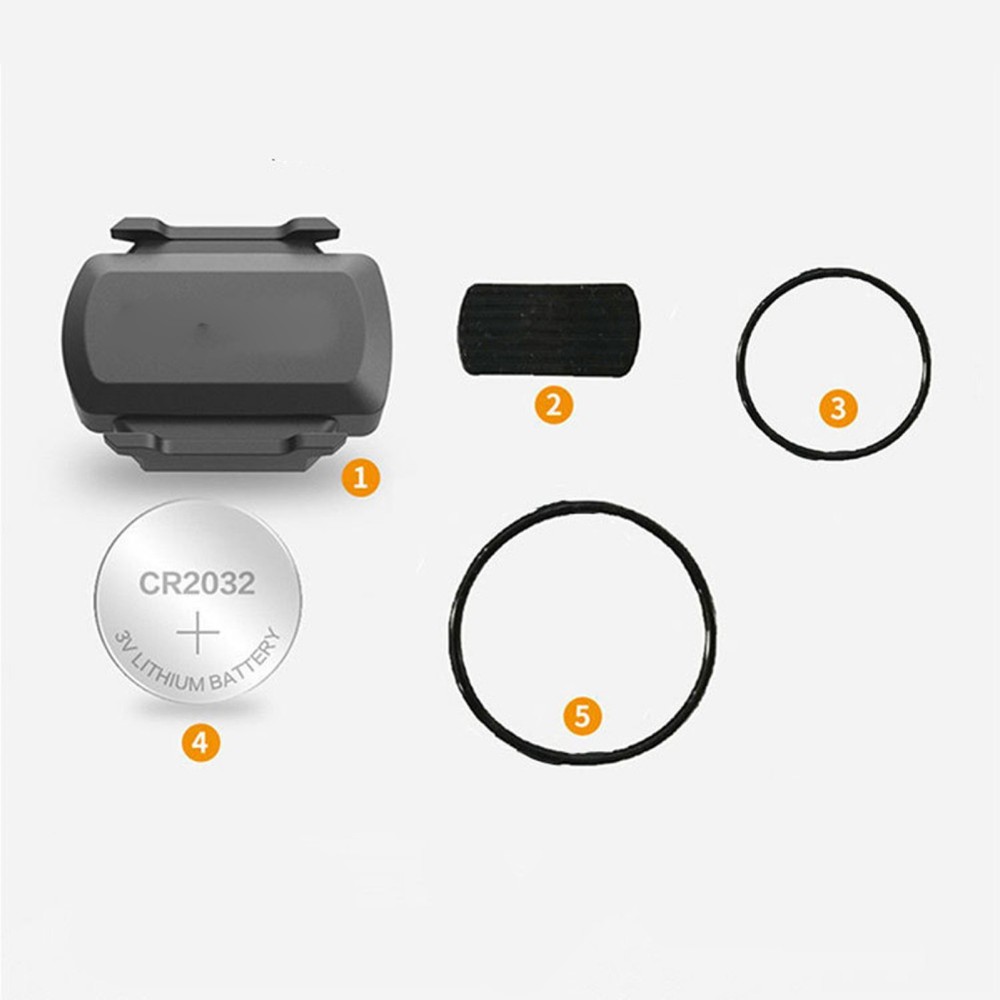 1

2

3

CR2032
+
3V LITHIUM BATTERY

4

5