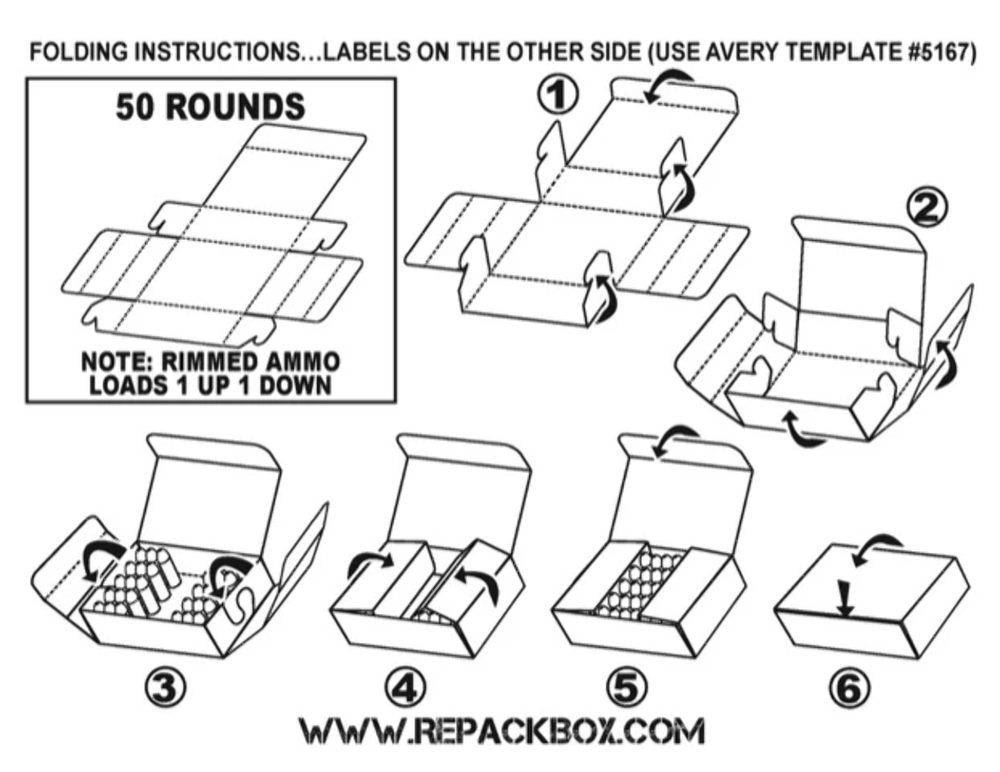 FOLDING INSTRUCTIONS…LABELS ON THE OTHER SIDE (USE AVERY TEMPLATE #5167)

50 ROUNDS

NOTE: RIMMED AMMO LOADS 1 UP 1 DOWN

①

②

③

④

⑤

⑥

WWW.REPACKBOX.COM