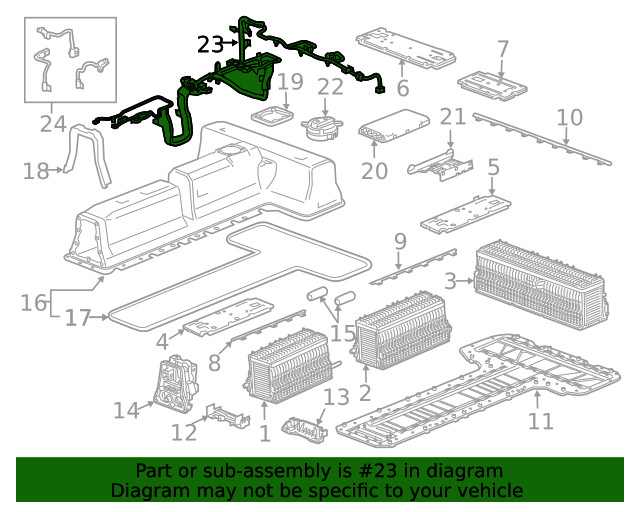 23
24
19
22
6
7
21
10
18
20
5
9
3
16
17
4
15
8
2
14
13
12
1
11

Part or sub-assembly is #23 in diagram
Diagram may not be specific to your vehicle