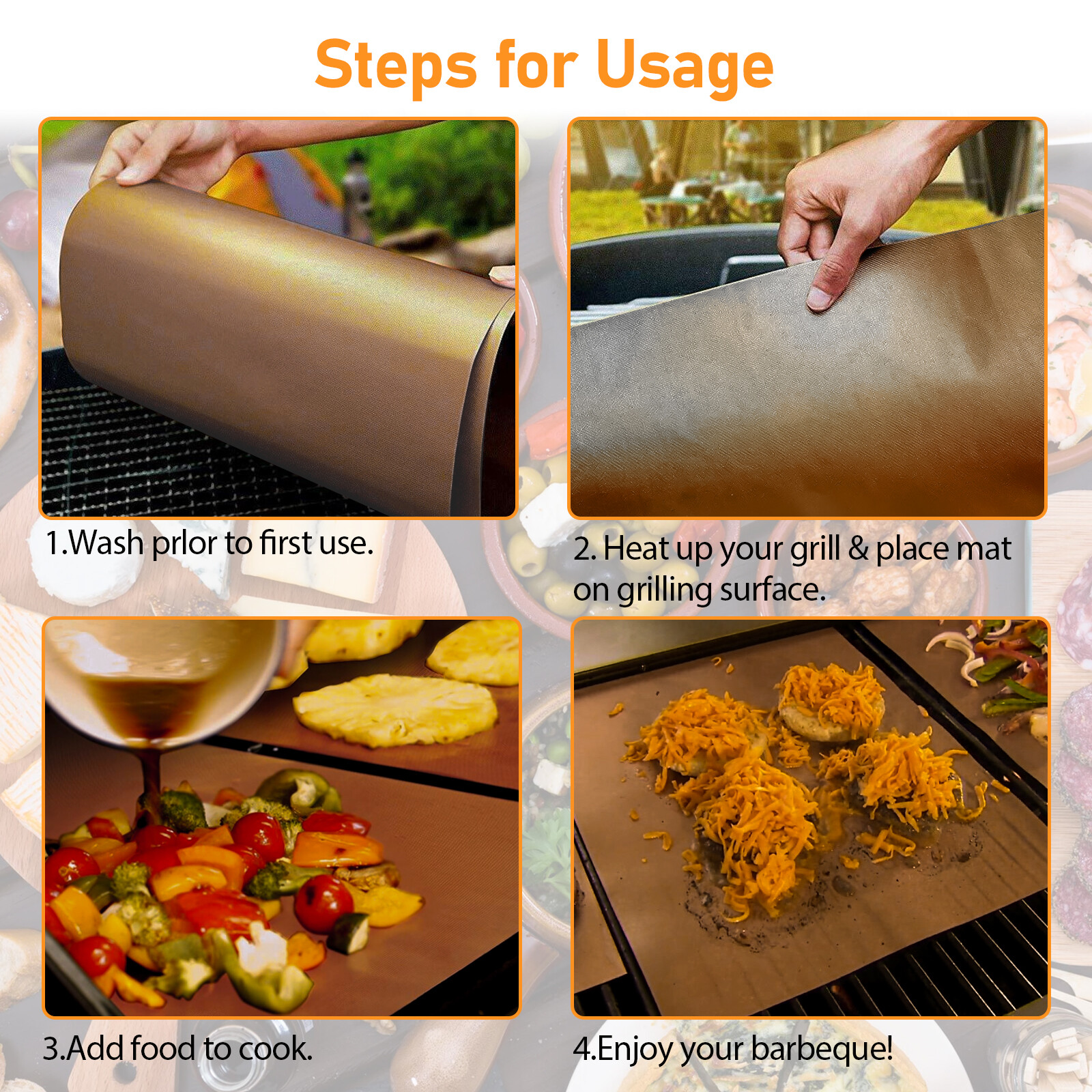 Steps for Usage

1.Wash prlor to first use.

2. Heat up your grill & place mat on grilling surface.

3.Add food to cook.

4.Enjoy your barbeque!