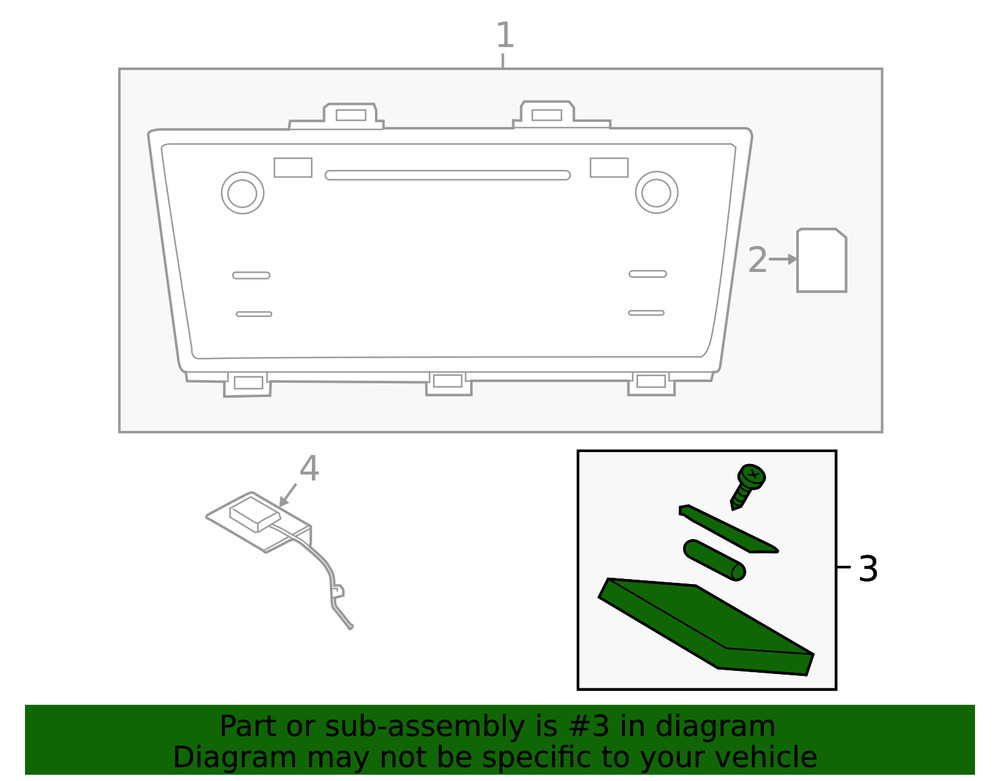 1

2

4

3

Part or sub-assembly is #3 in diagram
Diagram may not be specific to your vehicle