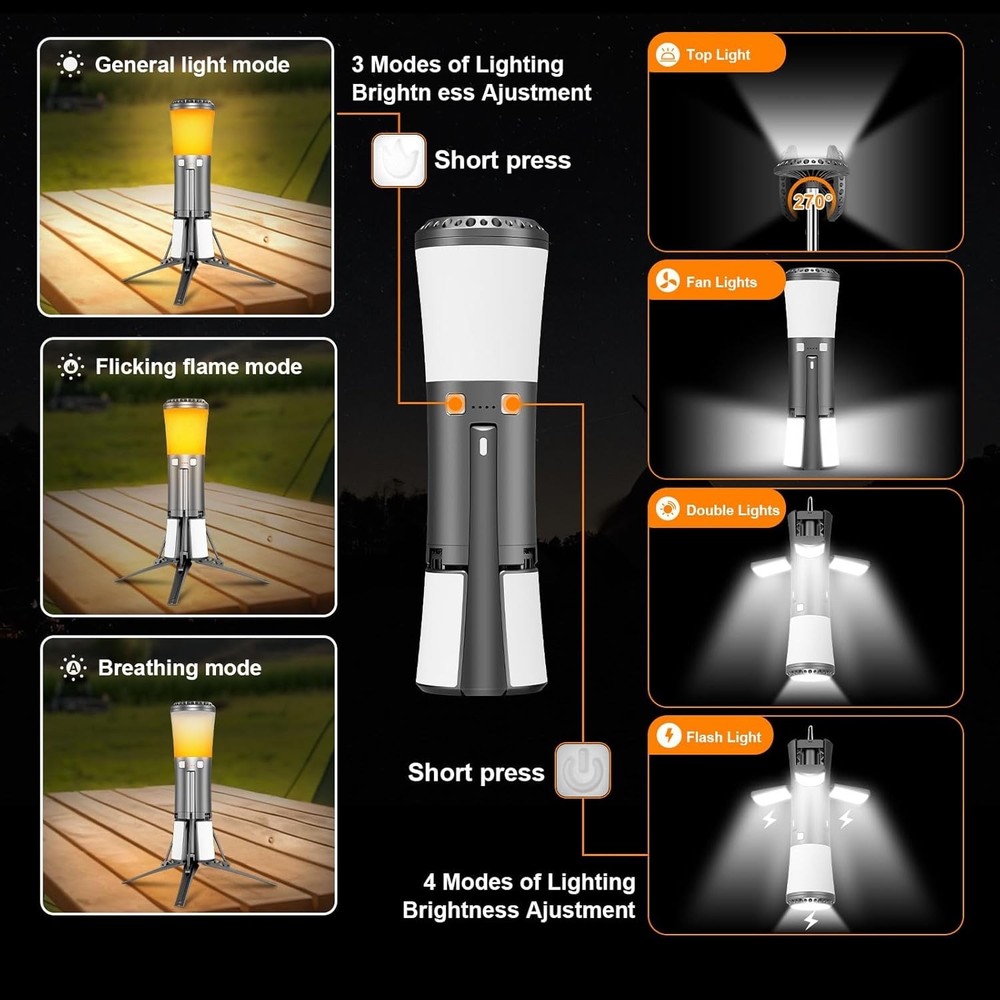 General light mode

Flicking flame mode

Breathing mode

3 Modes of Lighting Brightn ess Ajustment

Short press

Short press

4 Modes of Lighting Brightness Ajustment

Top Light

270°

Fan Lights

Double Lights

Flash Light