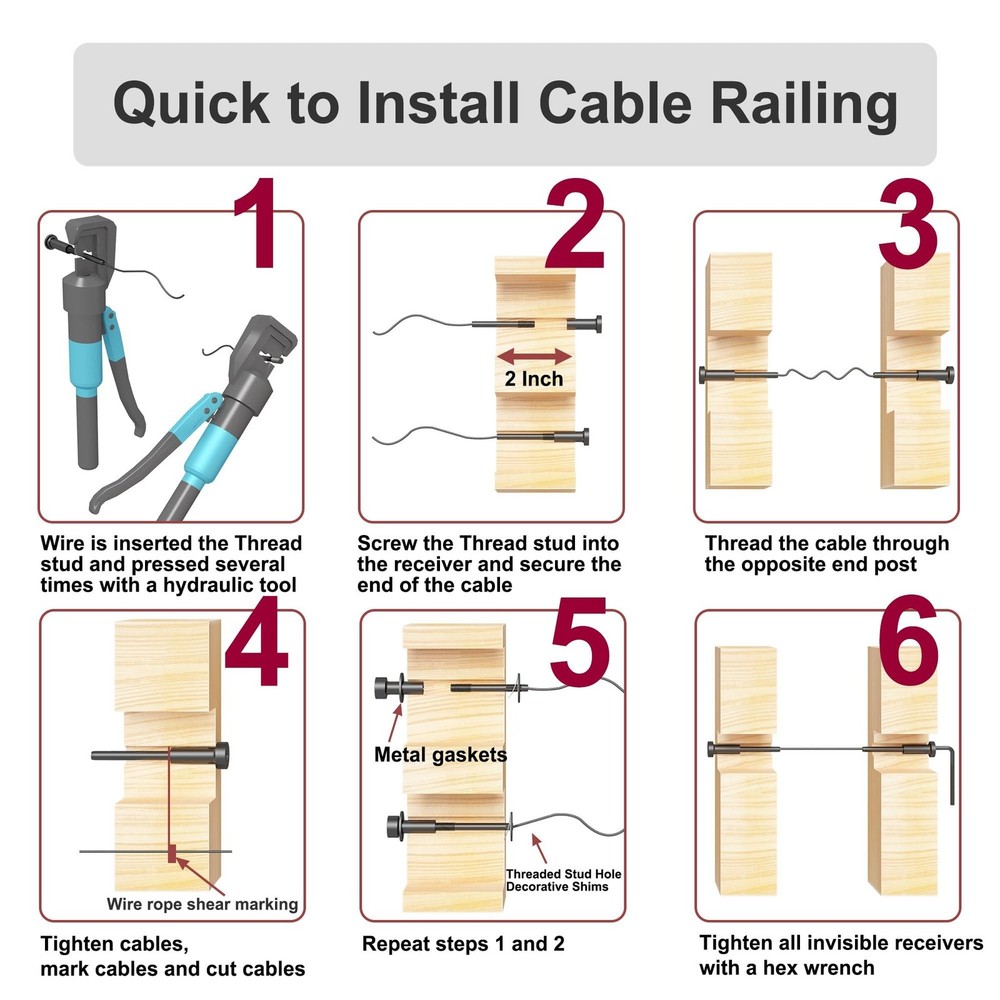 Quick to Install Cable Railing

1

Wire is inserted the Thread stud and pressed several times with a hydraulic tool

2

2 Inch

Screw the Thread stud into the receiver and secure the end of the cable

3

Thread the cable through the opposite end post

4

Wire rope shear marking

Tighten cables, mark cables and cut cables

5

Metal gaskets

Threaded Stud Hole Decorative Shims

Repeat steps 1 and 2

6

Tighten all invisible receivers with a hex wrench