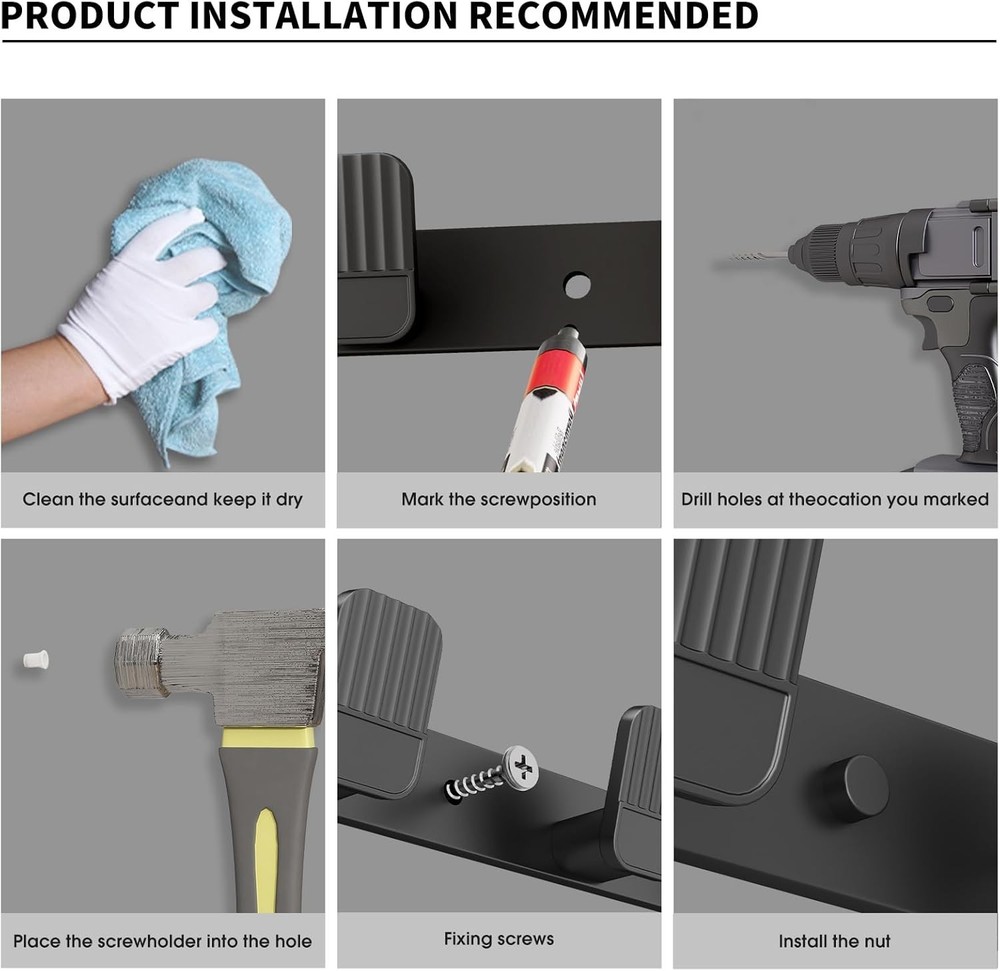 PRODUCT INSTALLATION RECOMMENDED

Clean the surfaceand keep it dry

Mark the screwposition

Drill holes at theocation you marked

Place the screwholder into the hole

Fixing screws

Install the nut