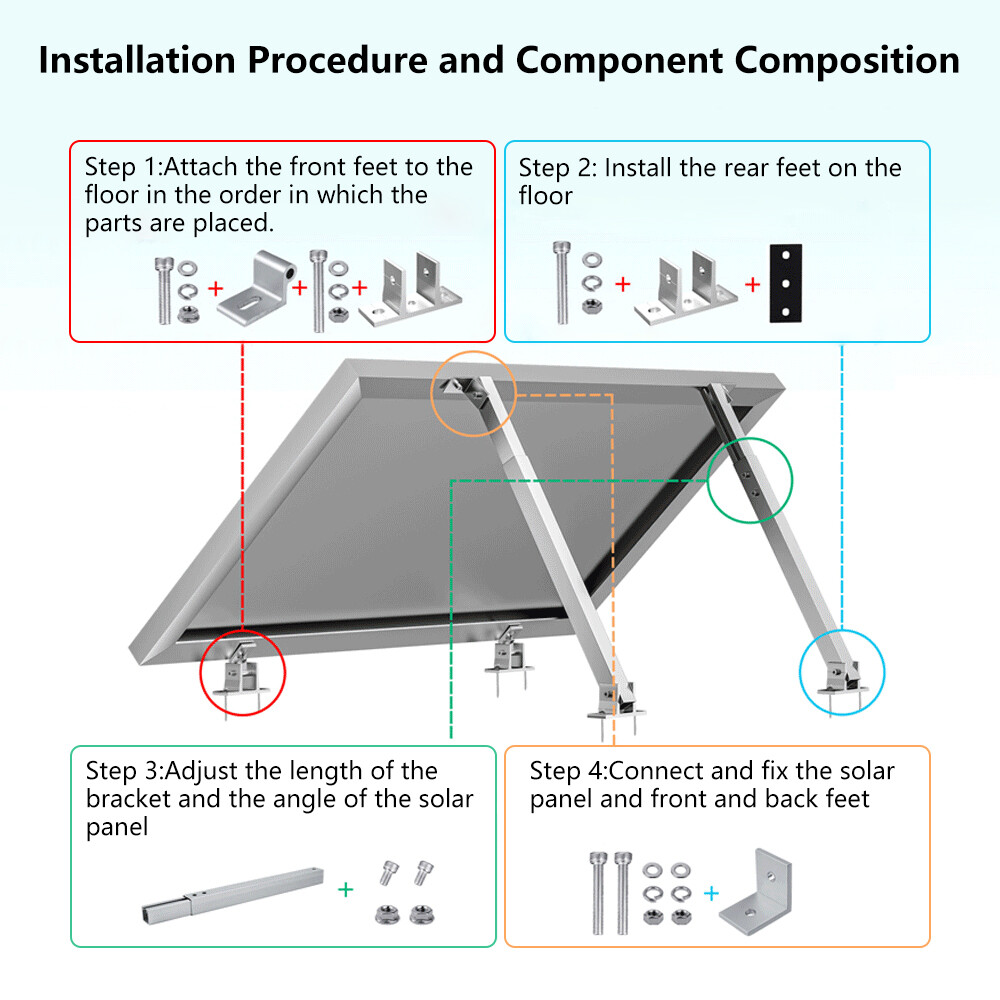 Installation Procedure and Component Composition

Step 1:Attach the front feet to the floor in the order in which the parts are placed.

+ + +

Step 2: Install the rear feet on the floor

+ +

Step 3:Adjust the length of the bracket and the angle of the solar panel

+

Step 4:Connect and fix the solar panel and front and back feet

+