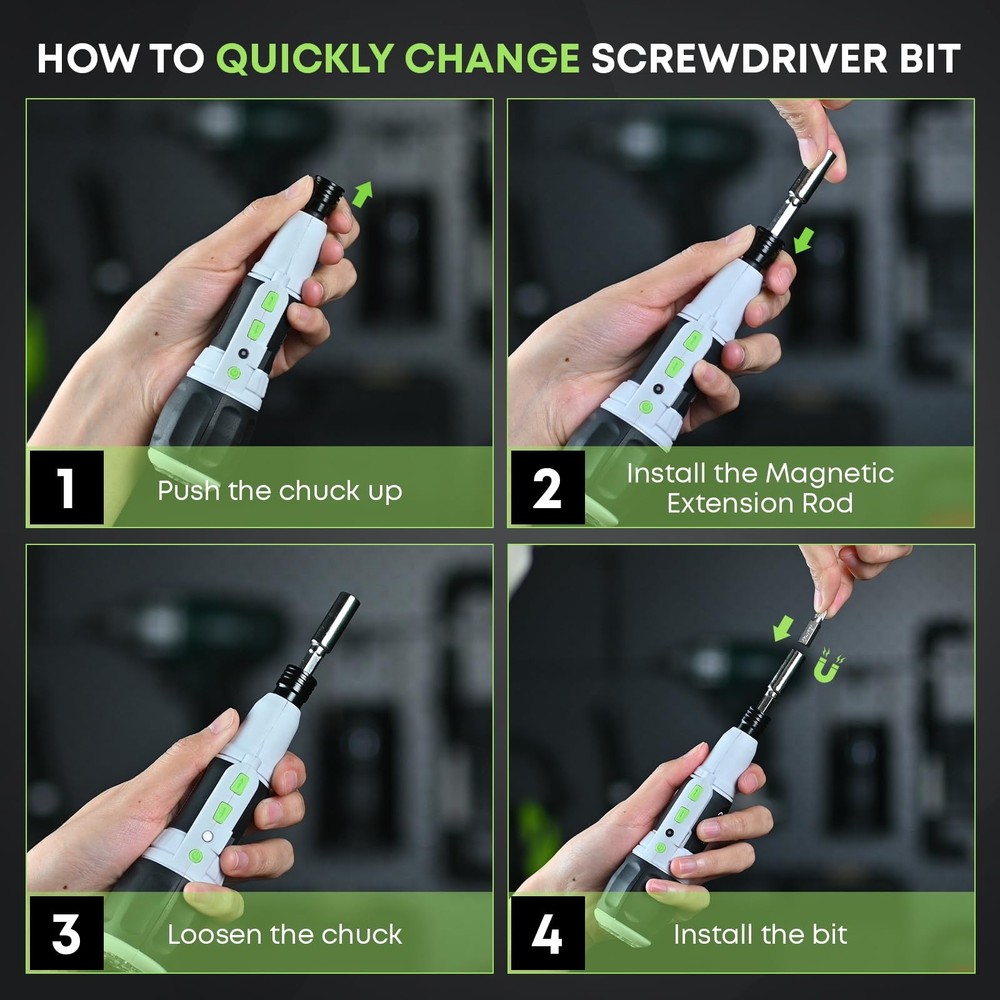 HOW TO QUICKLY CHANGE SCREWDRIVER BIT

1 Push the chuck up

2 Install the Magnetic Extension Rod

3 Loosen the chuck

4 Install the bit