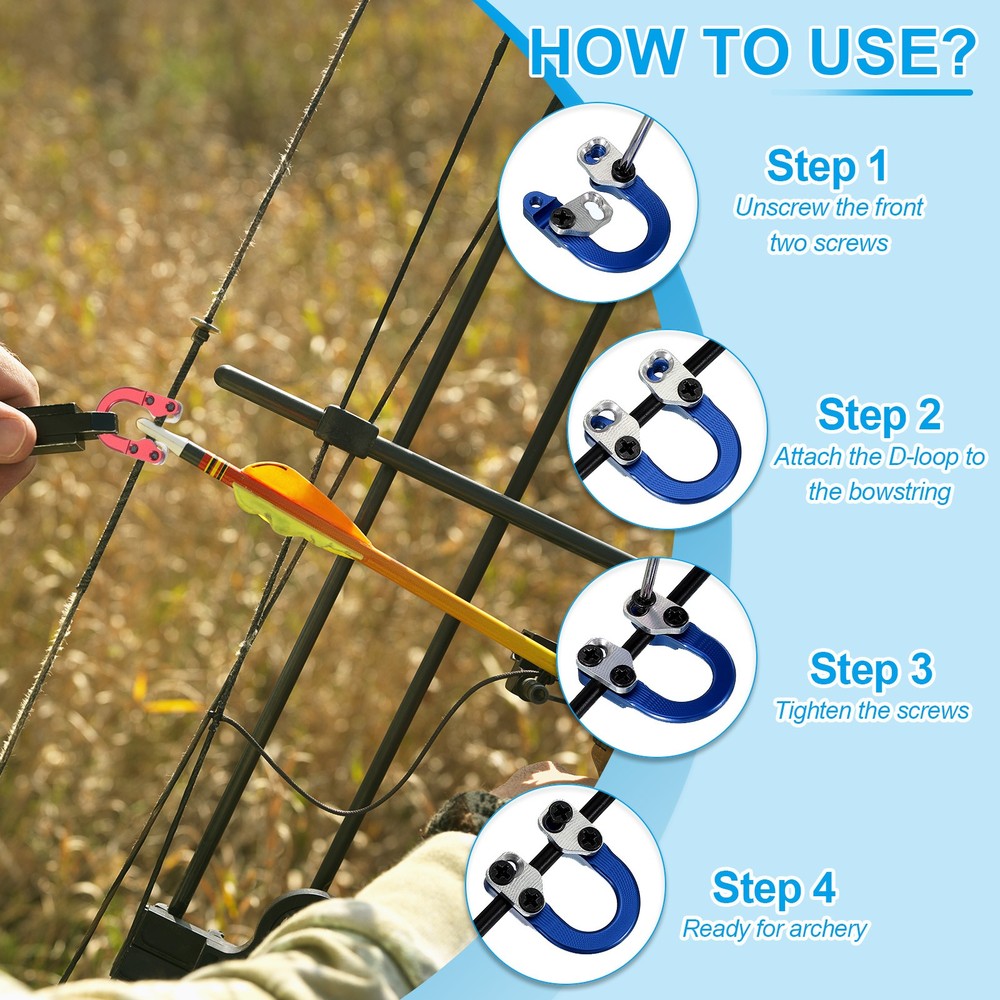 HOW TO USE?

Step 1
Unscrew the front two screws

Step 2
Attach the D-loop to the bowstring

Step 3
Tighten the screws

Step 4
Ready for archery