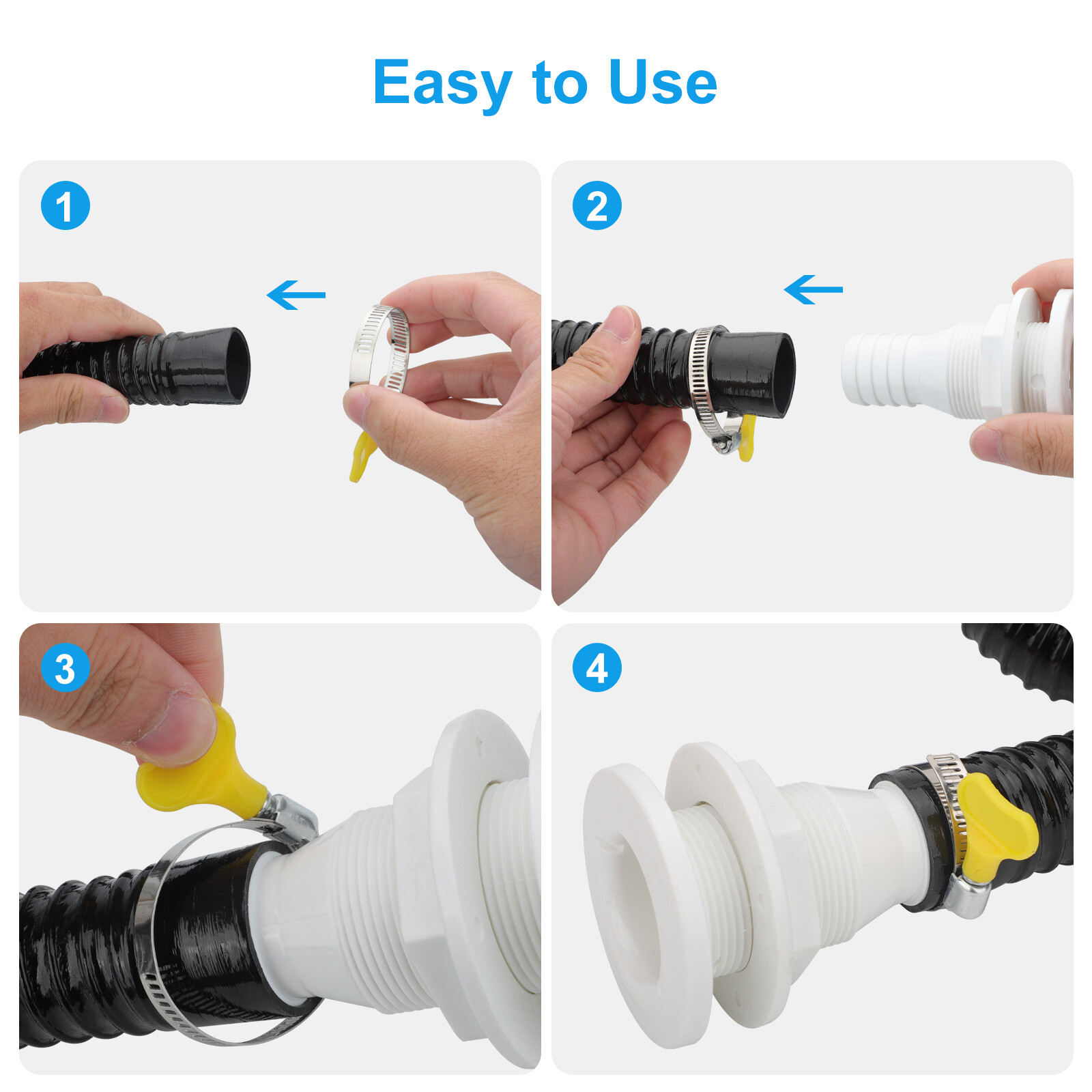 Easy to Use

1

2

3

4