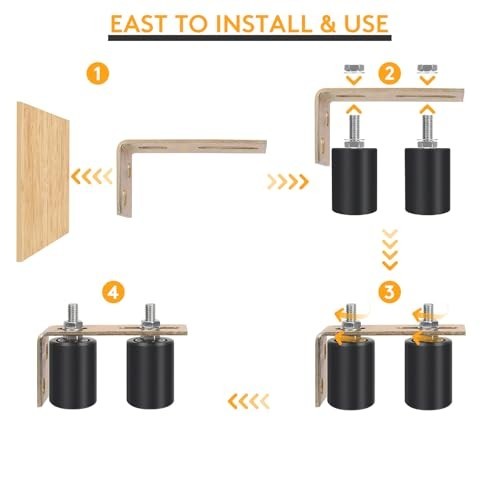 EAST TO INSTALL & USE

1

2

3

4