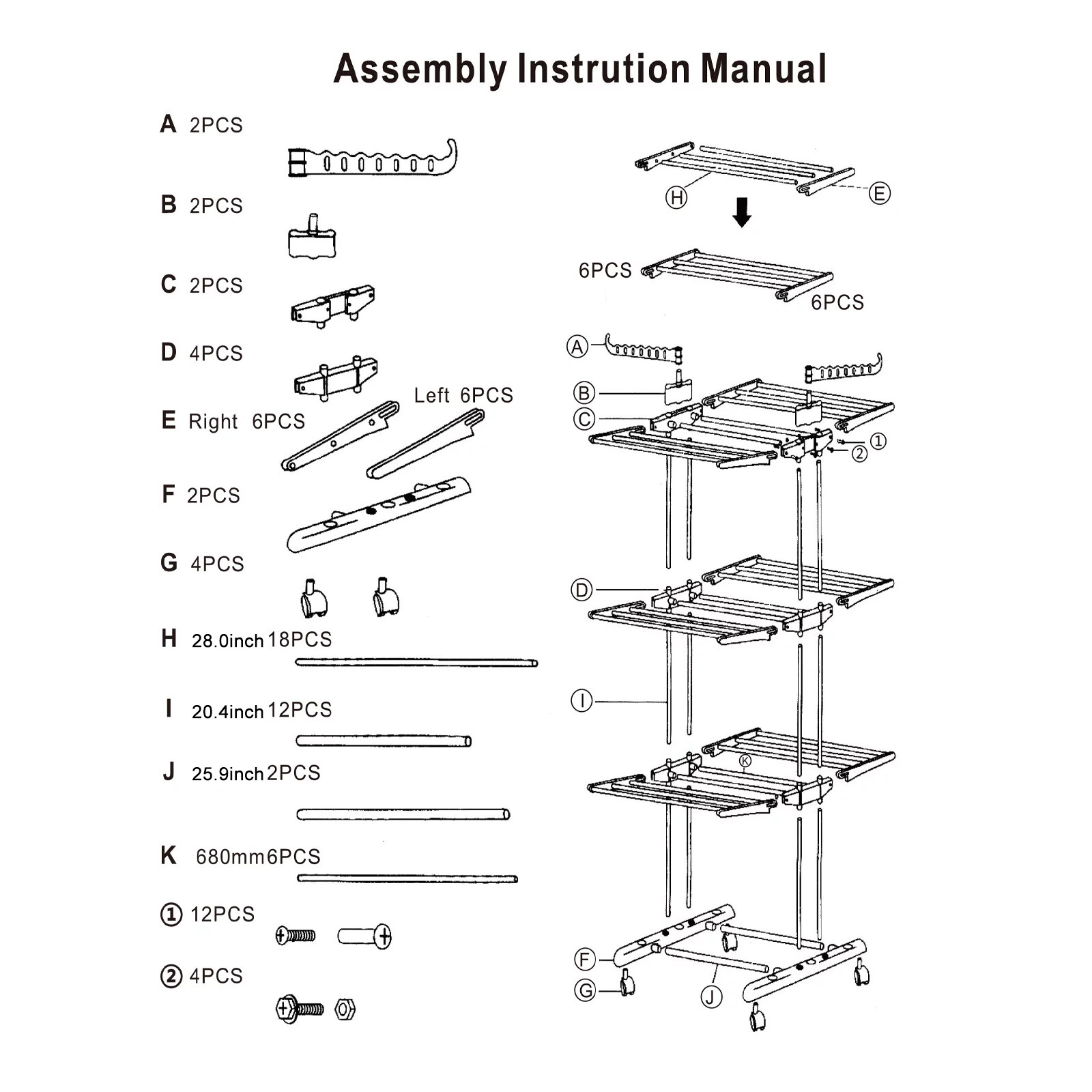 Assembly Instrution Manual

A 2PCS

B 2PCS

C 2PCS

D 4PCS

E Right 6PCS

Left 6PCS

F 2PCS

G 4PCS

H 28.0inch 18PCS

I 20.4inch 12PCS

J 25.9inch 2PCS

K 680mm 6PCS

① 12PCS

② 4PCS

H

E

6PCS

6PCS

A

B

C

①

②

D

I

K

F

G

J