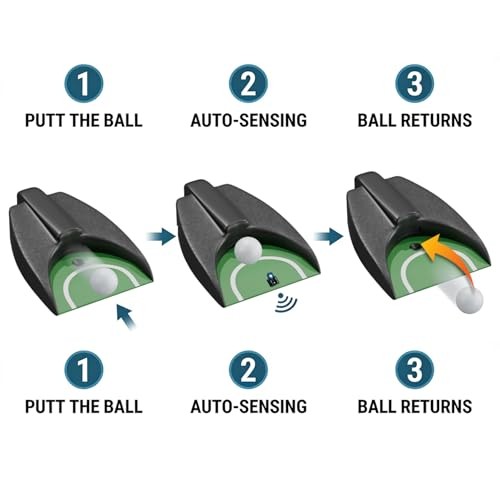 1
PUTT THE BALL

2
AUTO-SENSING

3
BALL RETURNS

1
PUTT THE BALL

2
AUTO-SENSING

3
BALL RETURNS