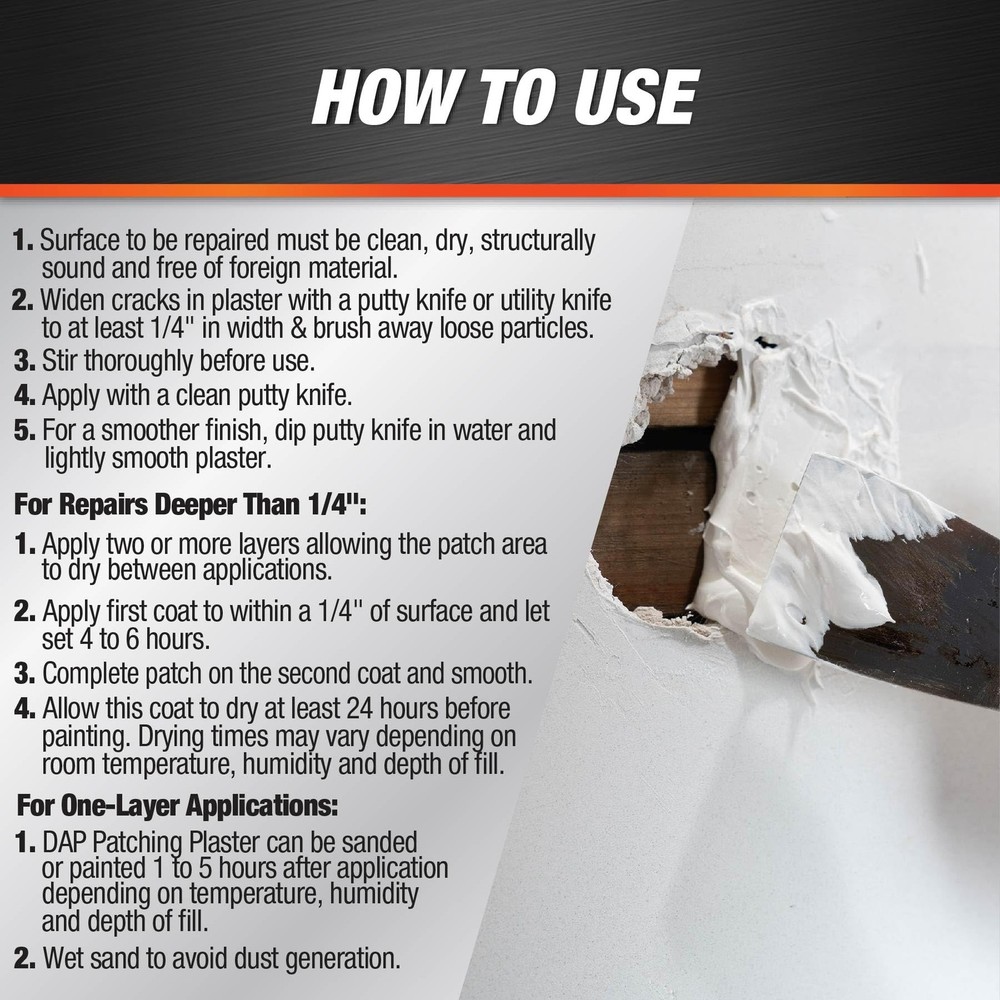 HOW TO USE

1. Surface to be repaired must be clean, dry, structurally sound and free of foreign material.
2. Widen cracks in plaster with a putty knife or utility knife to at least 1/4" in width & brush away loose particles.
3. Stir thoroughly before use.
4. Apply with a clean putty knife.
5. For a smoother finish, dip putty knife in water and lightly smooth plaster.

For Repairs Deeper Than 1/4":

1. Apply two or more layers allowing the patch area to dry between applications.
2. Apply first coat to within a 1/4" of surface and let set 4 to 6 hours.
3. Complete patch on the second coat and smooth.
4. Allow this coat to dry at least 24 hours before painting. Drying times may vary depending on room temperature, humidity and depth of fill.

For One-Layer Applications:

1. DAP Patching Plaster can be sanded or painted 1 to 5 hours after application depending on temperature, humidity and depth of fill.
2. Wet sand to avoid dust generation.