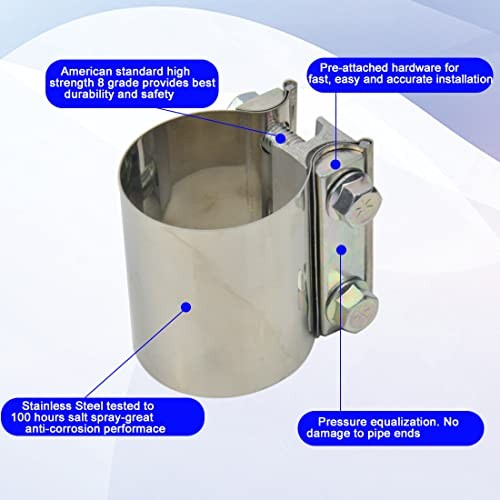 American standard high strength 8 grade provides best durability and safety

Pre-attached hardware for fast, easy and accurate installation

Stainless Steel tested to 100 hours salt spray-great anti-corrosion performace

Pressure equalization. No damage to pipe ends