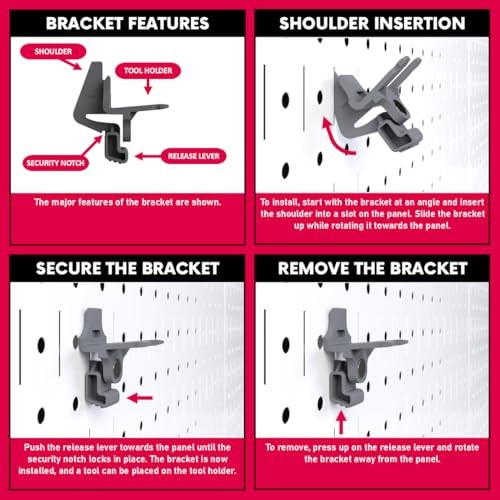 BRACKET FEATURES

SHOULDER

TOOL HOLDER

SECURITY NOTCH

RELEASE LEVER

The major features of the bracket are shown.

SHOULDER INSERTION

To install, start with the bracket at an angle and insert the shoulder into a slot on the panel. Slide the bracket up while rotating it towards the panel.

SECURE THE BRACKET

Push the release lever towards the panel until the security notch locks in place. The bracket is now installed, and a tool can be placed on the tool holder.

REMOVE THE BRACKET

To remove, press up on the release lever and rotate the bracket away from the panel.