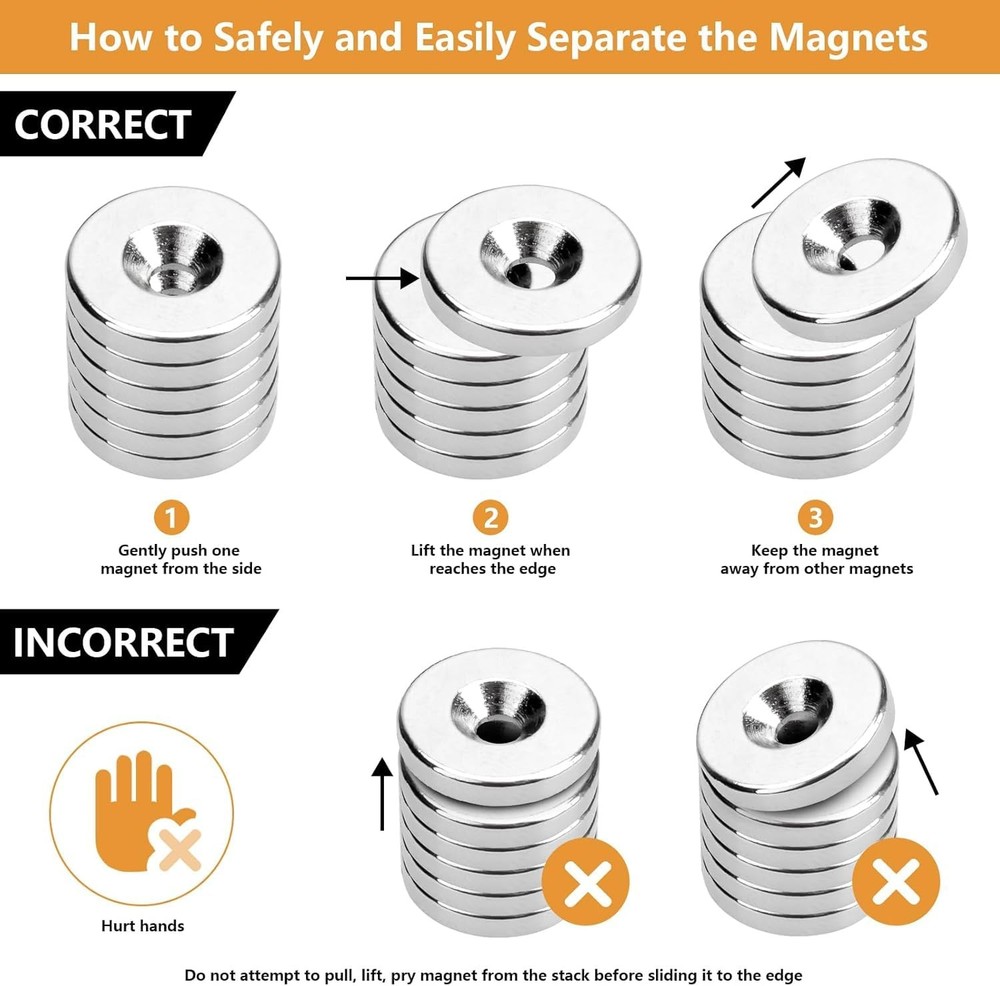 How to Safely and Easily Separate the Magnets

CORRECT

1
Gently push one magnet from the side

2
Lift the magnet when reaches the edge

3
Keep the magnet away from other magnets

INCORRECT

Hurt hands

Do not attempt to pull, lift, pry magnet from the stack before sliding it to the edge