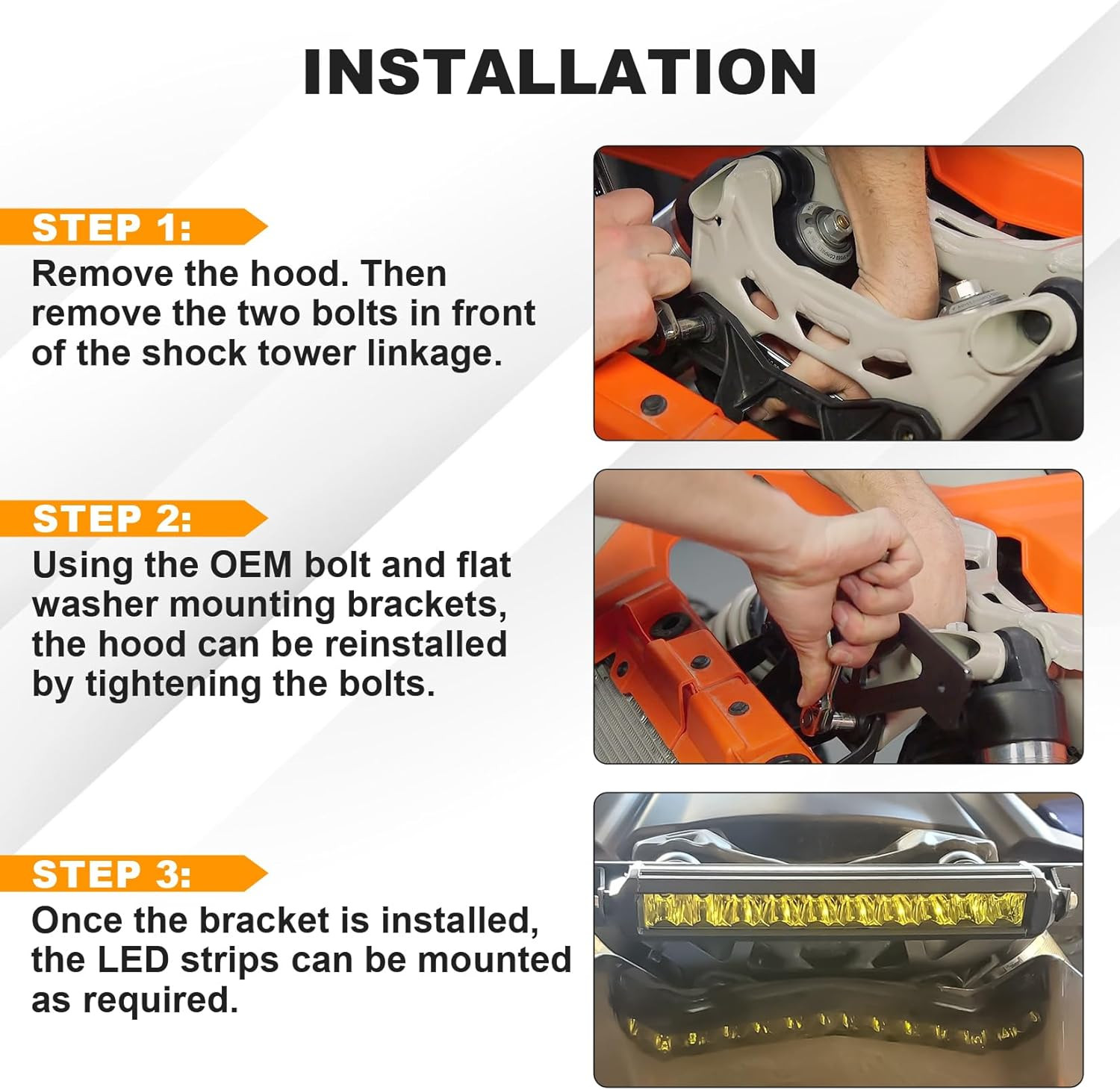 INSTALLATION

STEP 1:

Remove the hood. Then remove the two bolts in front of the shock tower linkage.

STEP 2:

Using the OEM bolt and flat washer mounting brackets, the hood can be reinstalled by tightening the bolts.

STEP 3:

Once the bracket is installed, the LED strips can be mounted as required.