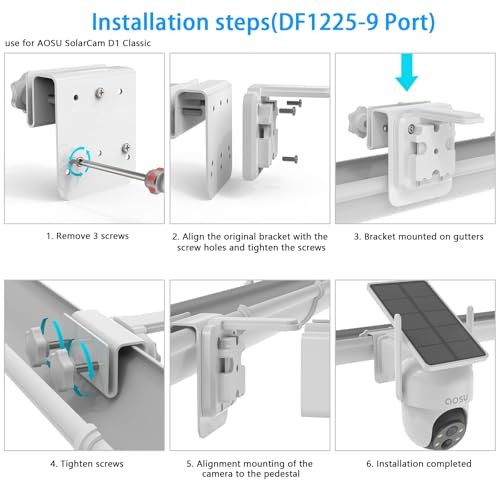 Installation steps(DF1225-9 Port)

use for AOSU SolarCam D1 Classic

1. Remove 3 screws

2. Align the original bracket with the screw holes and tighten the screws

3. Bracket mounted on gutters

4. Tighten screws

5. Alignment mounting of the camera to the pedestal

aosu

6. Installation completed