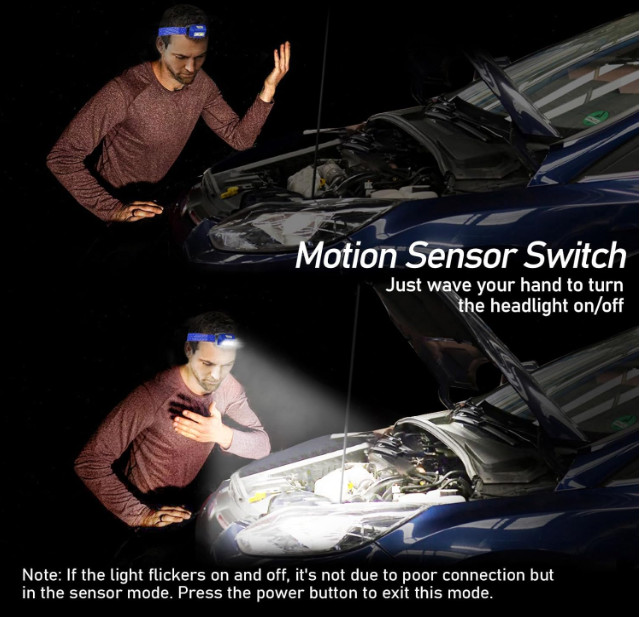 Motion Sensor Switch
Just wave your hand to turn the headlight on/off

Note: If the light flickers on and off, it's not due to poor connection but in the sensor mode. Press the power button to exit this mode.