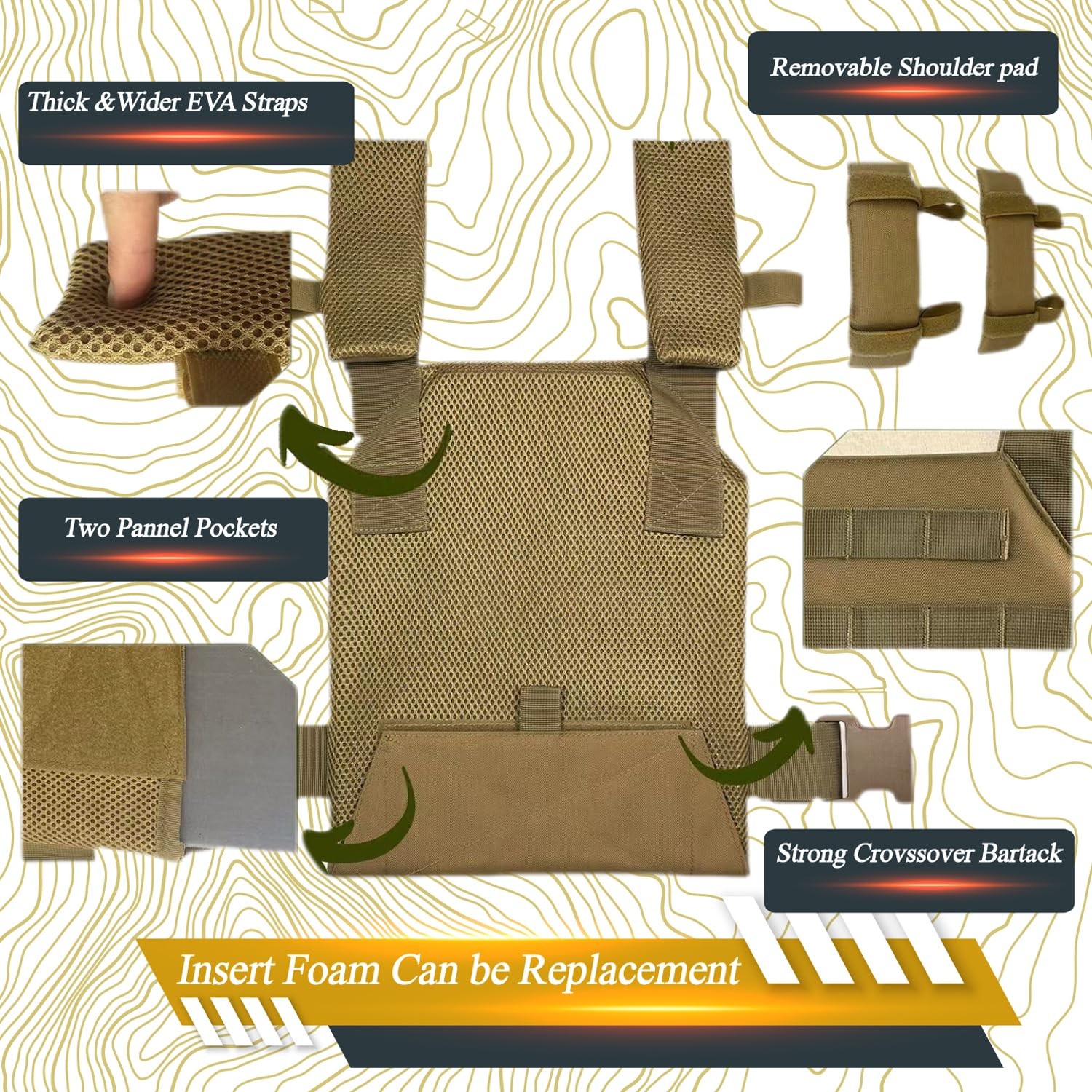 Thick &Wider EVA Straps

Removable Shoulder pad

Two Pannel Pockets

Strong Crovssover Bartack

Insert Foam Can be Replacement