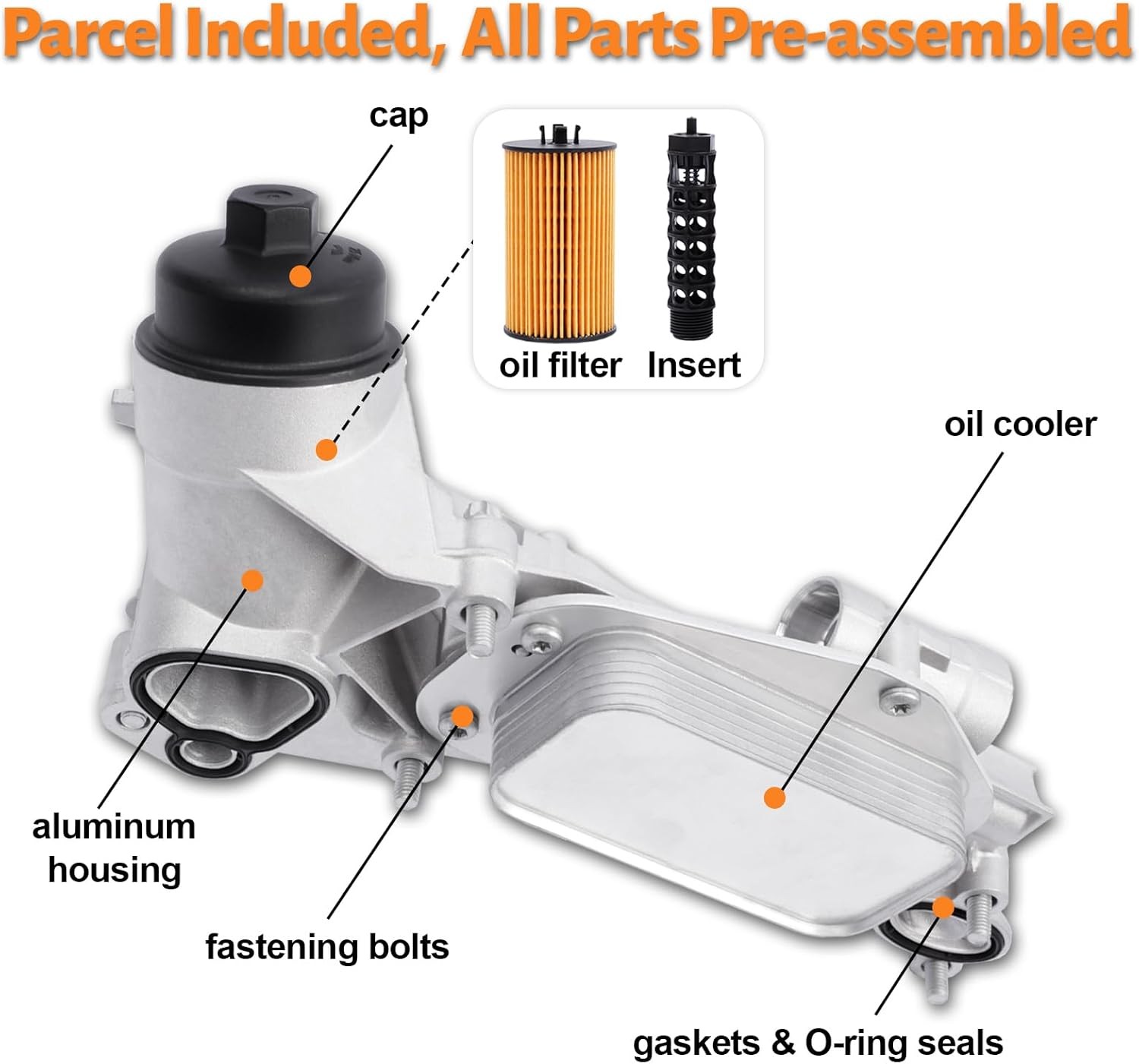 Parcel Included, All Parts Pre-assembled

cap

oil filter Insert

oil cooler

aluminum housing

fastening bolts

gaskets & O-ring seals