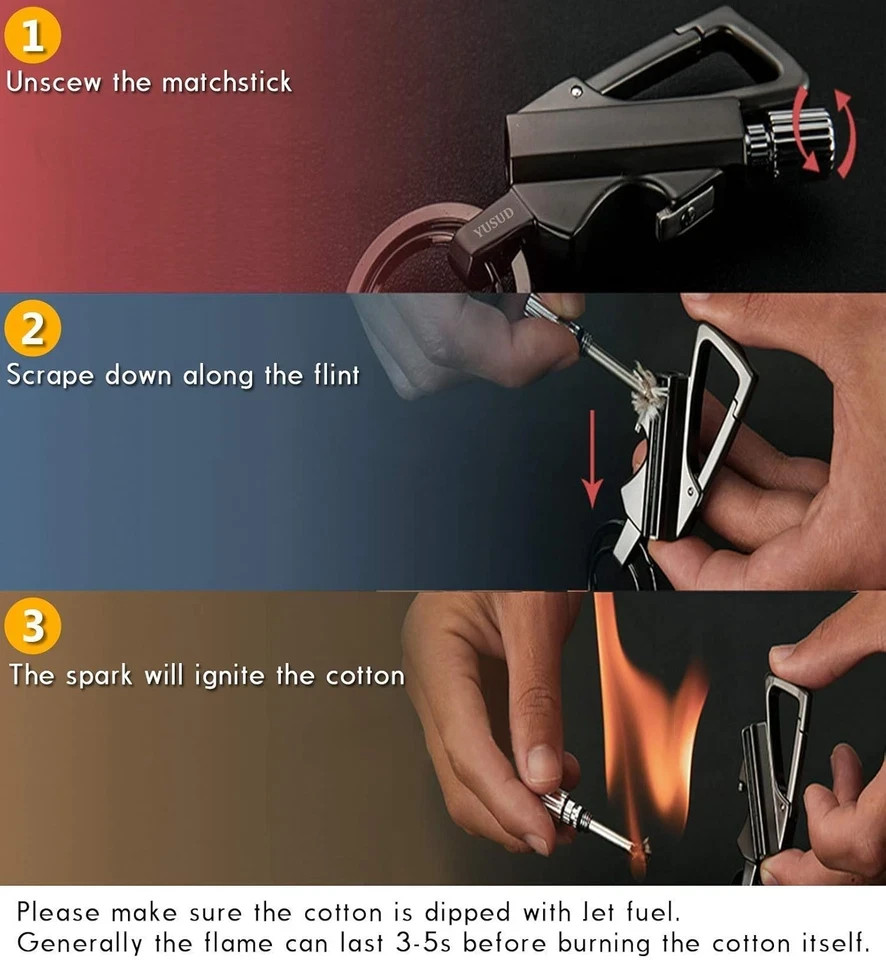 1
Unscew the matchstick

YUSUD

2
Scrape down along the flint

3
The spark will ignite the cotton

Please make sure the cotton is dipped with Jet fuel.
Generally the flame can last 3-5s before burning the cotton itself.