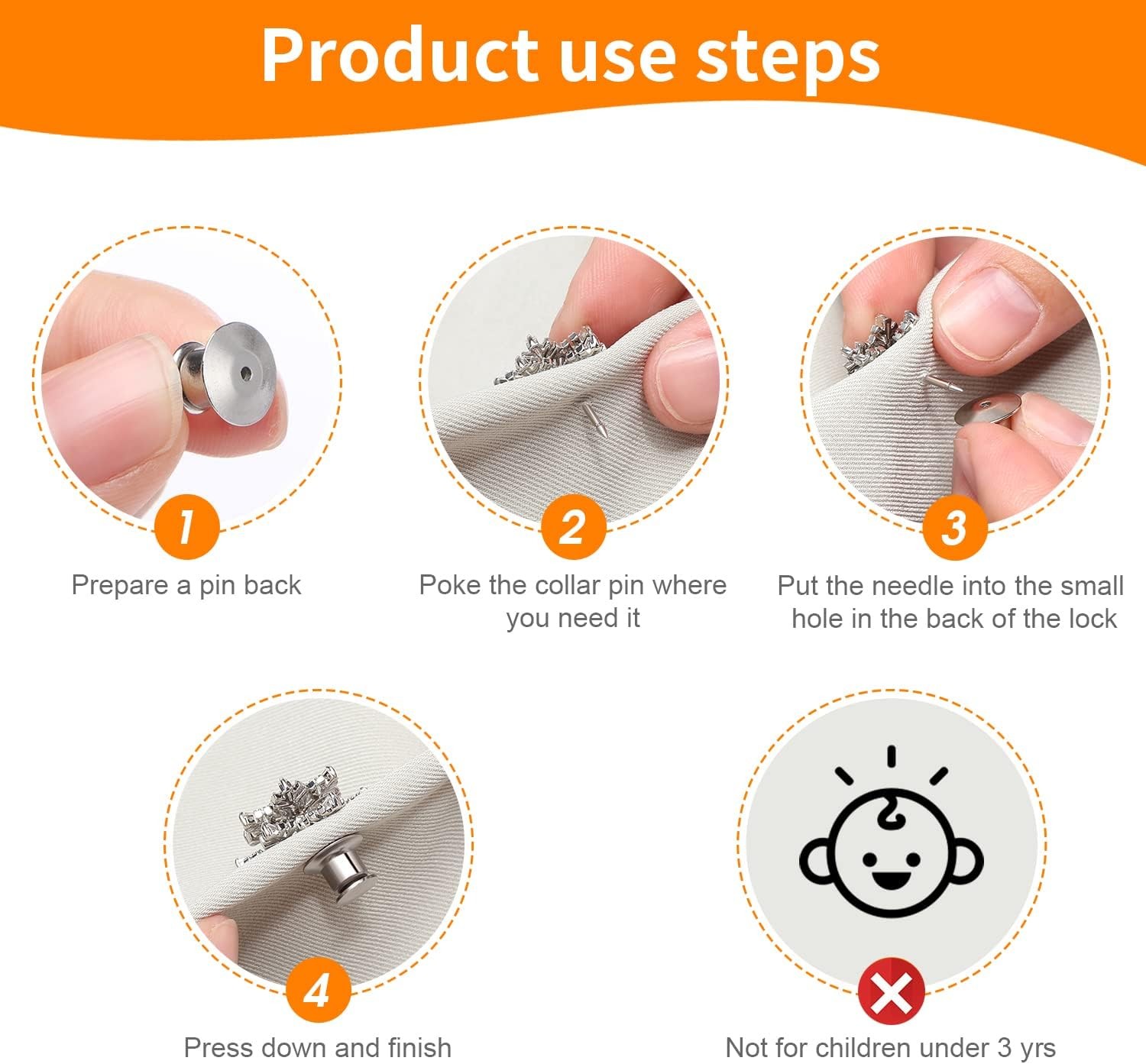 Product use steps

1
Prepare a pin back

2
Poke the collar pin where you need it

3
Put the needle into the small hole in the back of the lock

4
Press down and finish

Not for children under 3 yrs