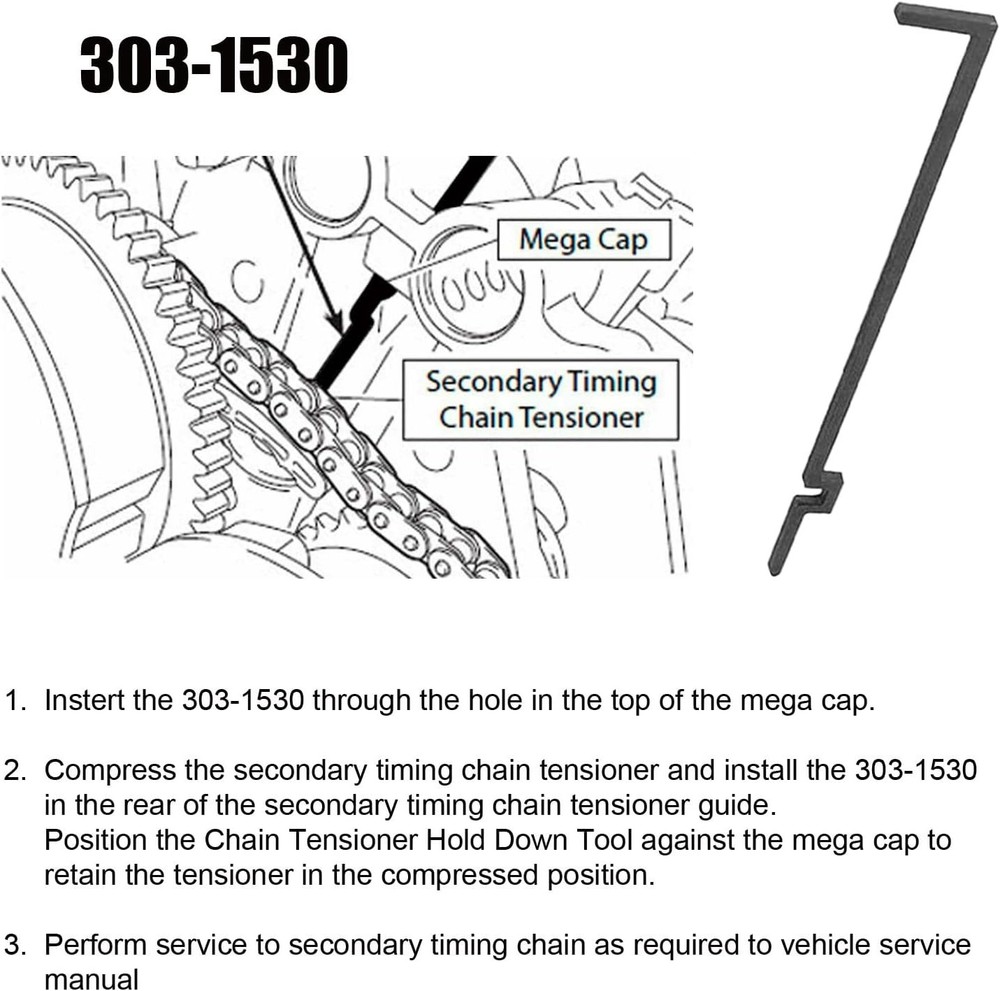 303-1530

Mega Cap

Secondary Timing Chain Tensioner

1. Instert the 303-1530 through the hole in the top of the mega cap.

2. Compress the secondary timing chain tensioner and install the 303-1530 in the rear of the secondary timing chain tensioner guide.
Position the Chain Tensioner Hold Down Tool against the mega cap to retain the tensioner in the compressed position.

3. Perform service to secondary timing chain as required to vehicle service manual