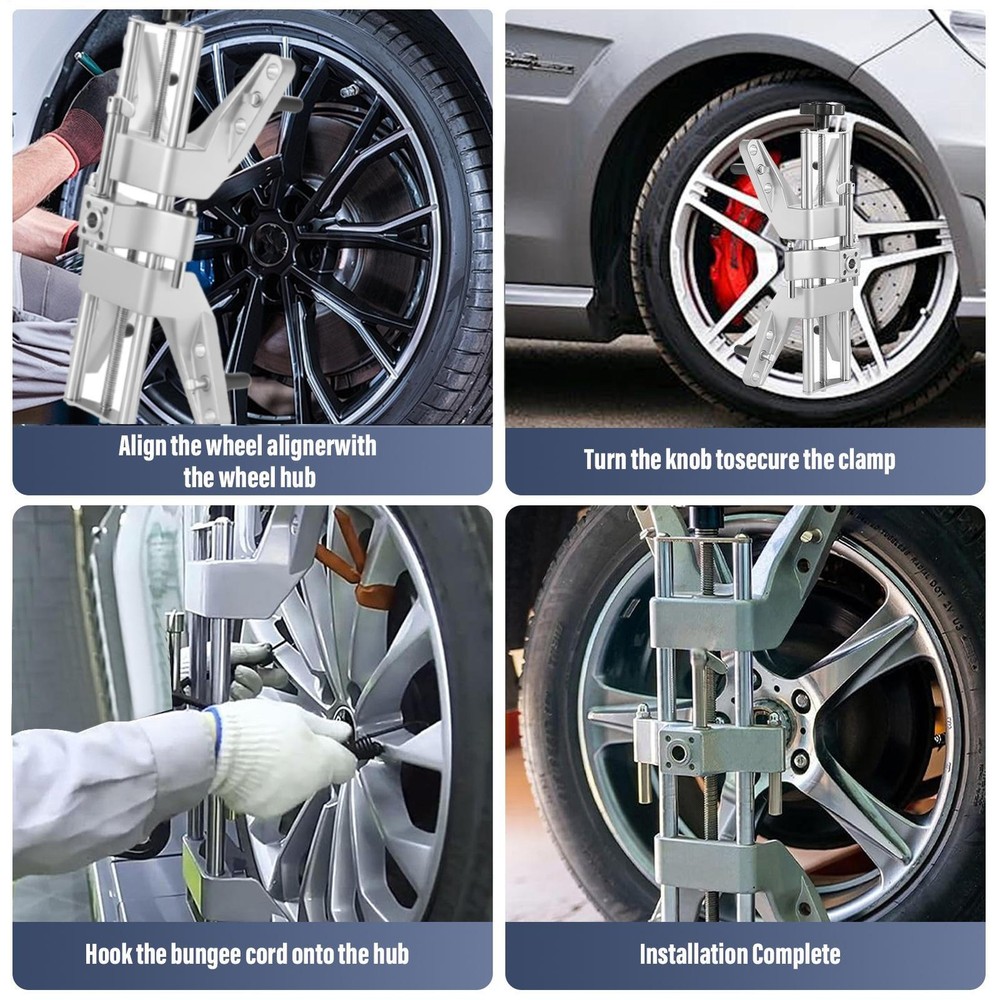 Align the wheel alignerwith the wheel hub

Turn the knob tosecure the clamp

Hook the bungee cord onto the hub

Installation Complete