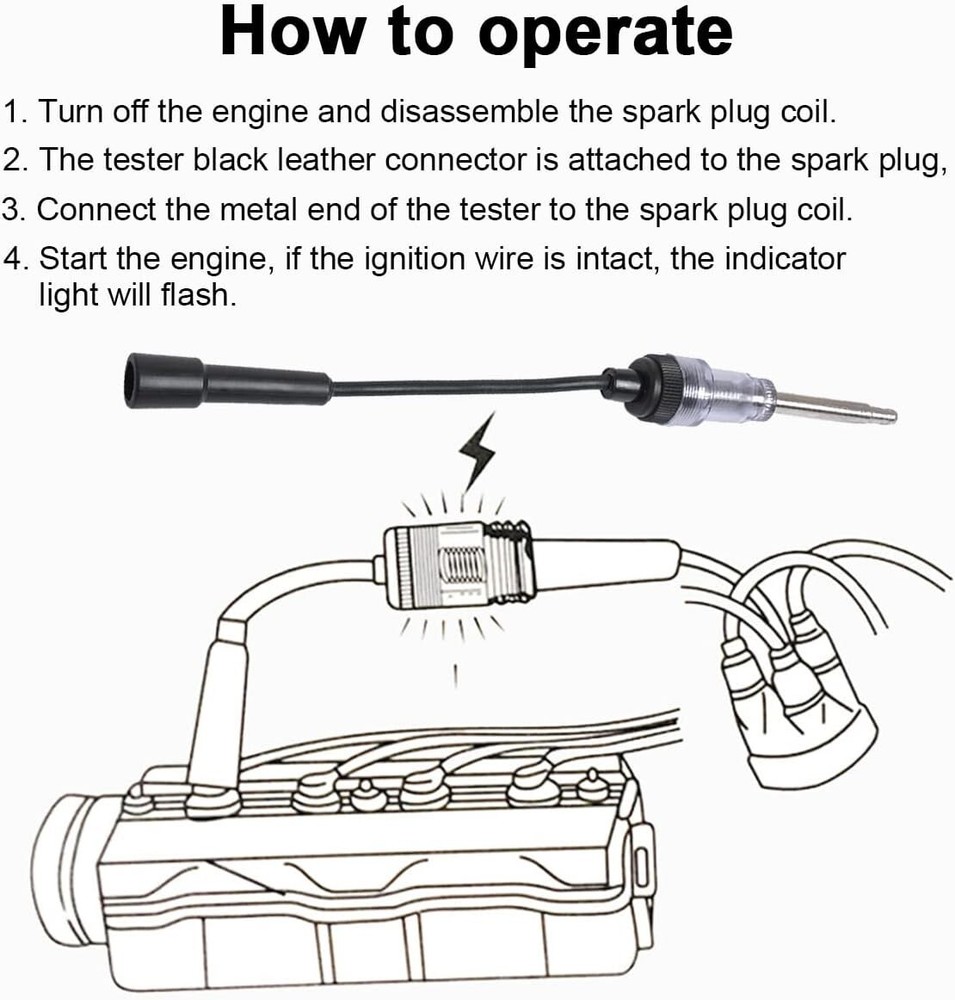 How to operate

1. Turn off the engine and disassemble the spark plug coil.

2. The tester black leather connector is attached to the spark plug,

3. Connect the metal end of the tester to the spark plug coil.

4. Start the engine, if the ignition wire is intact, the indicator light will flash.