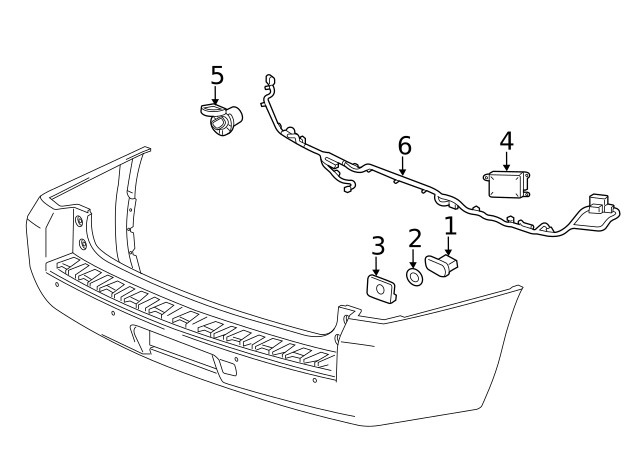 5
6
4
3
2
1