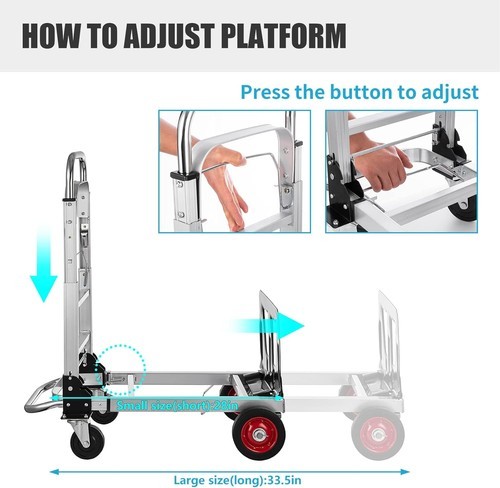 HOW TO ADJUST PLATFORM

Press the button to adjust

Small size(short):28in

Large size(long):33.5in