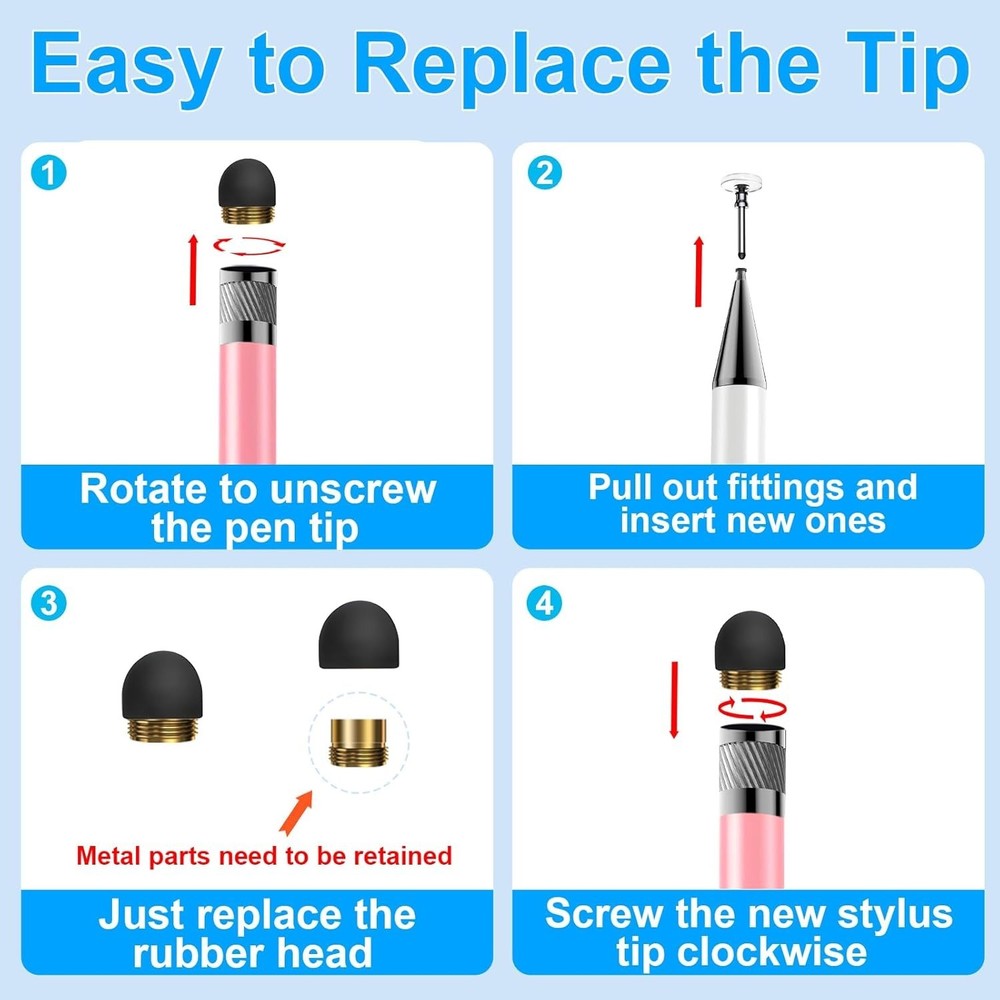 Easy to Replace the Tip

1

Rotate to unscrew the pen tip

2

Pull out fittings and insert new ones

3

Metal parts need to be retained

Just replace the rubber head

4

Screw the new stylus tip clockwise