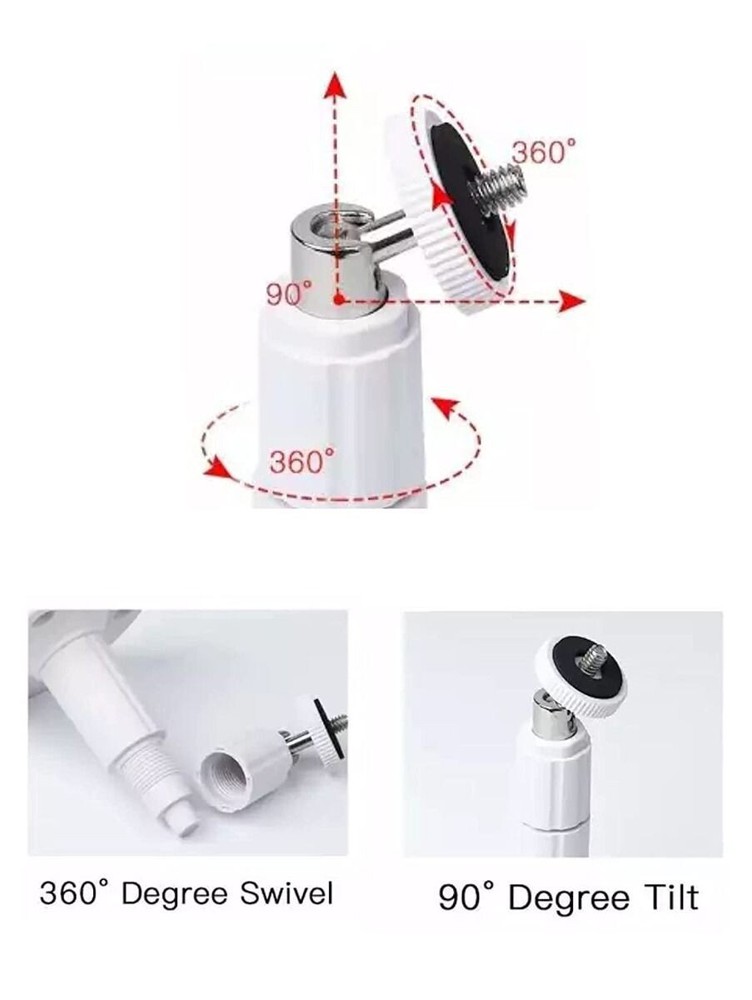 360°

90°

360°

360° Degree Swivel

90° Degree Tilt