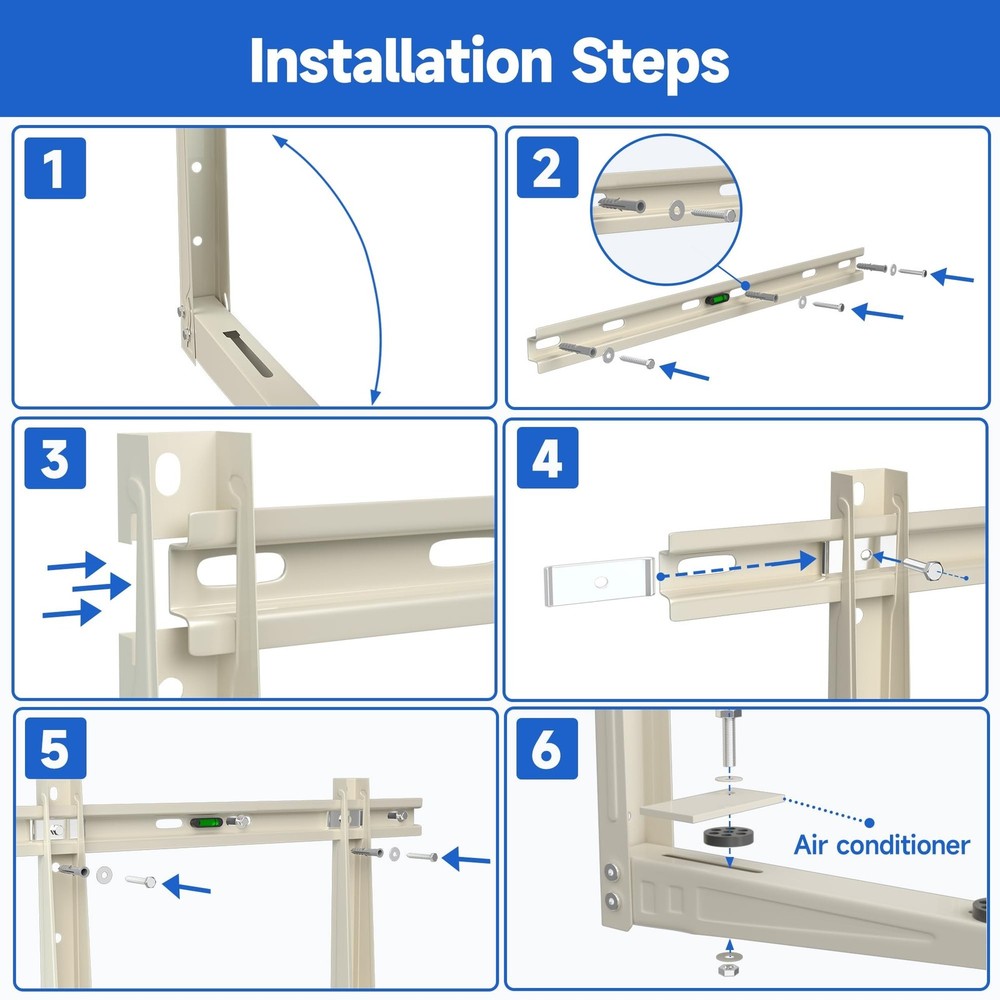 Installation Steps

1

2

3

4

5

6

Air conditioner