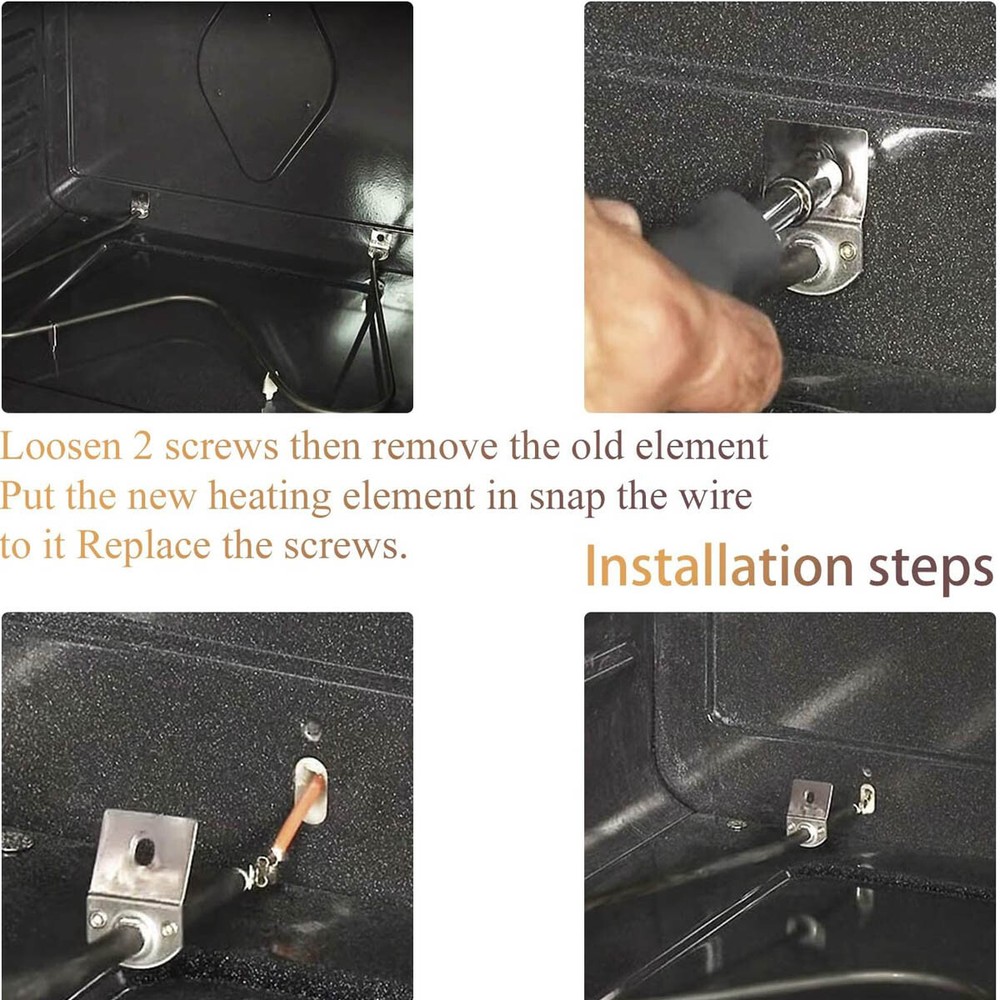 Loosen 2 screws then remove the old element
Put the new heating element in snap the wire to it Replace the screws.

Installation steps